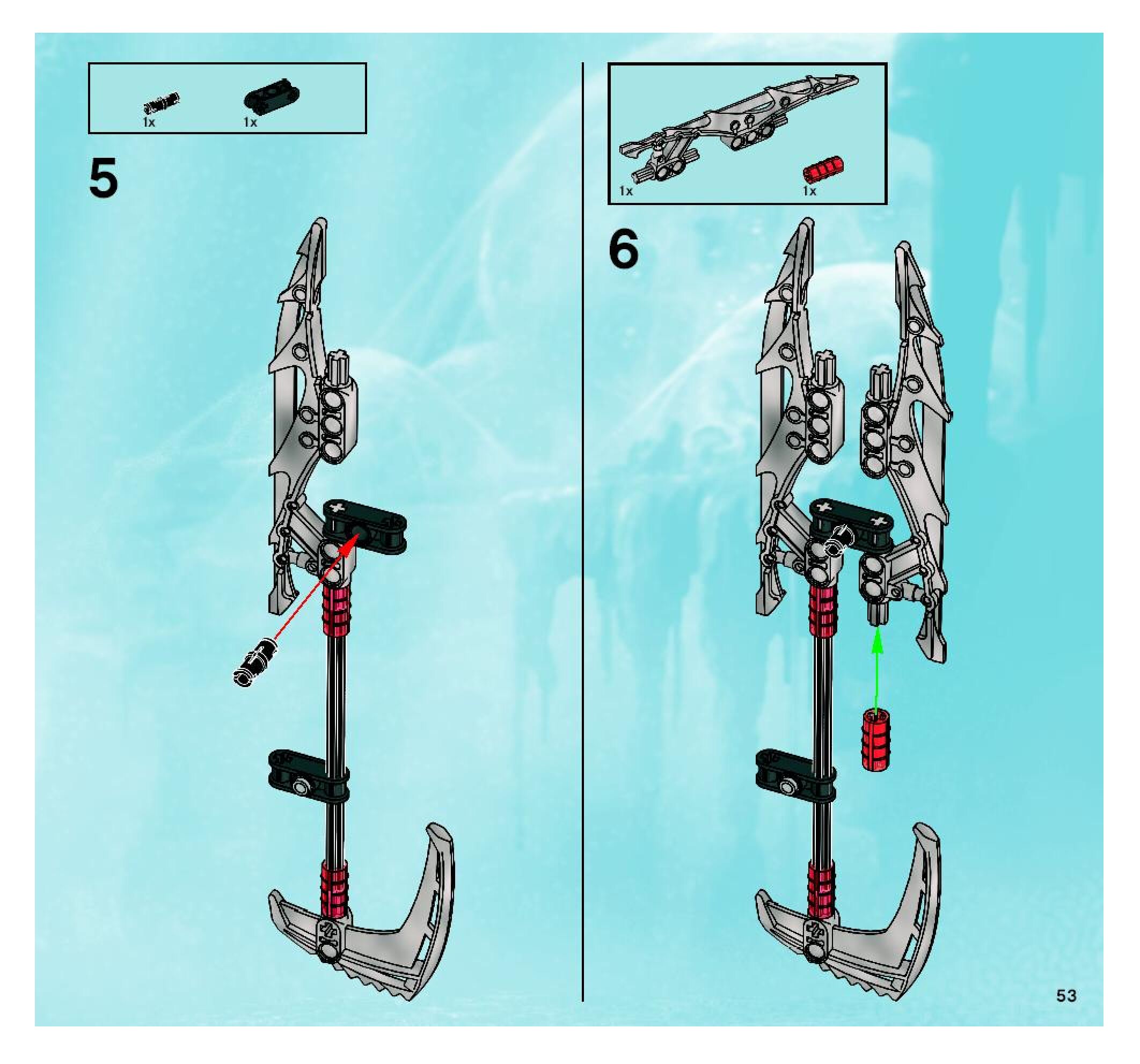 1x 1x

5

1x 1x

6

53