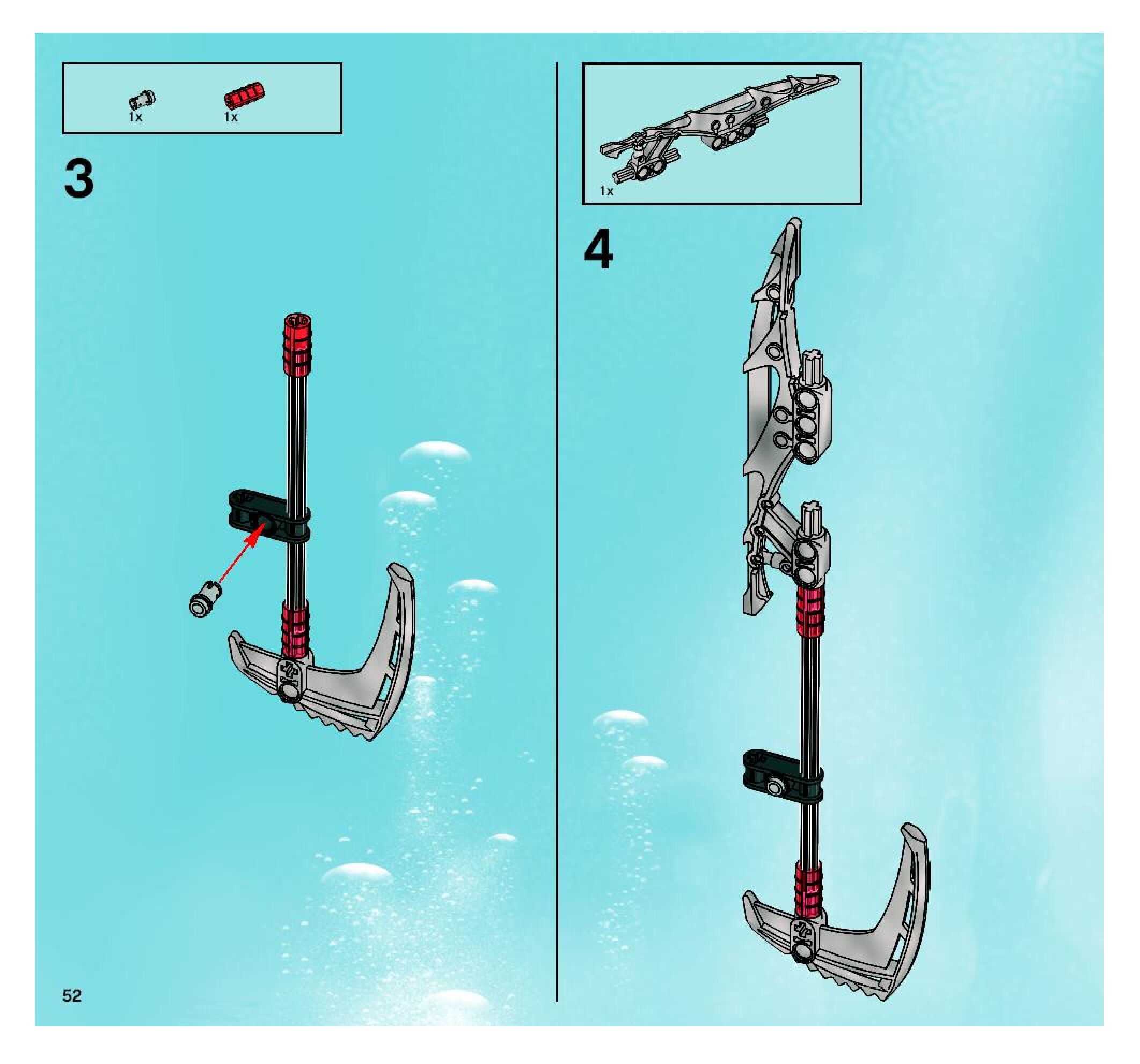 1x 1x

3

1x

4

52