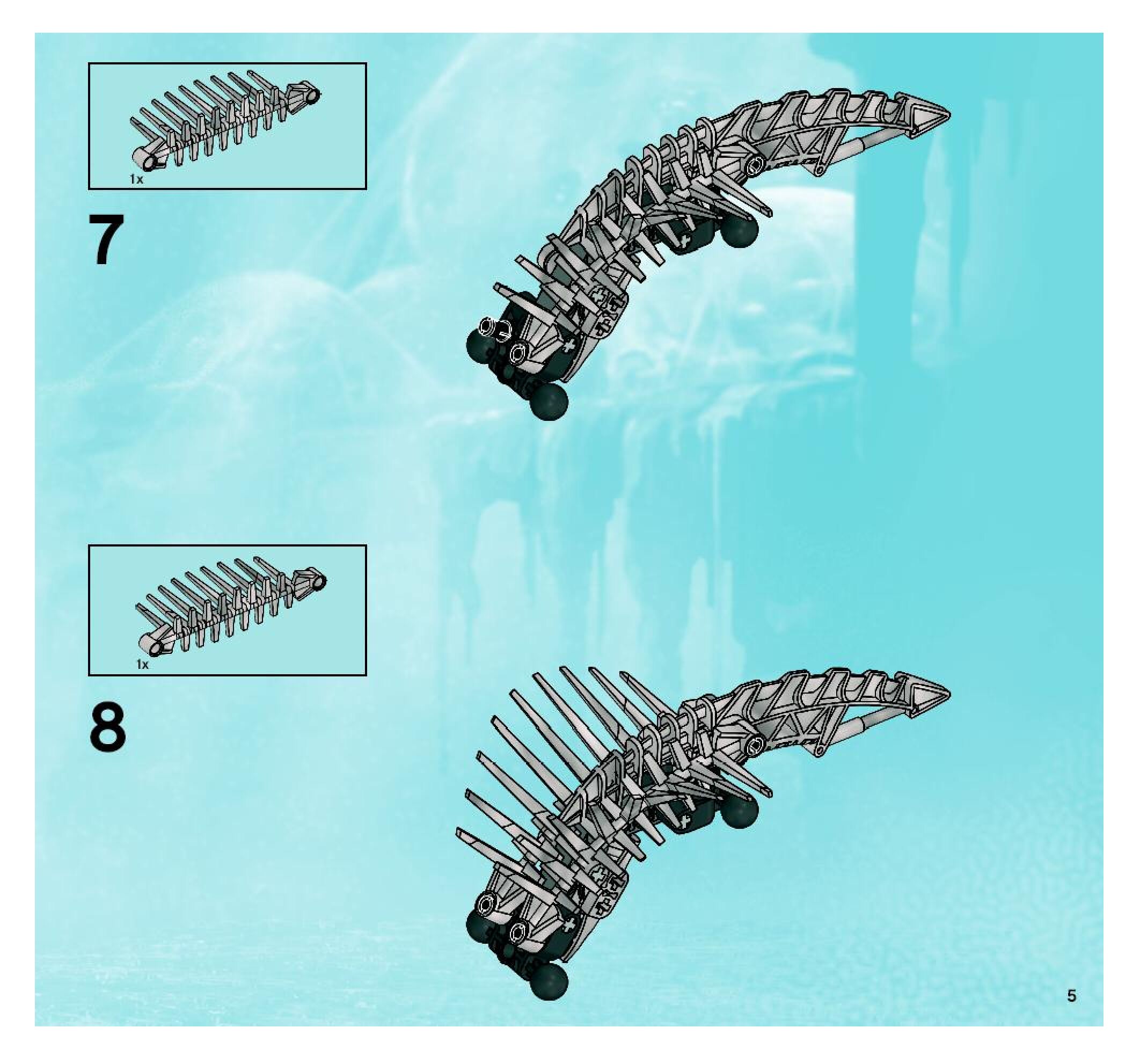 1x

7

1x

8

5