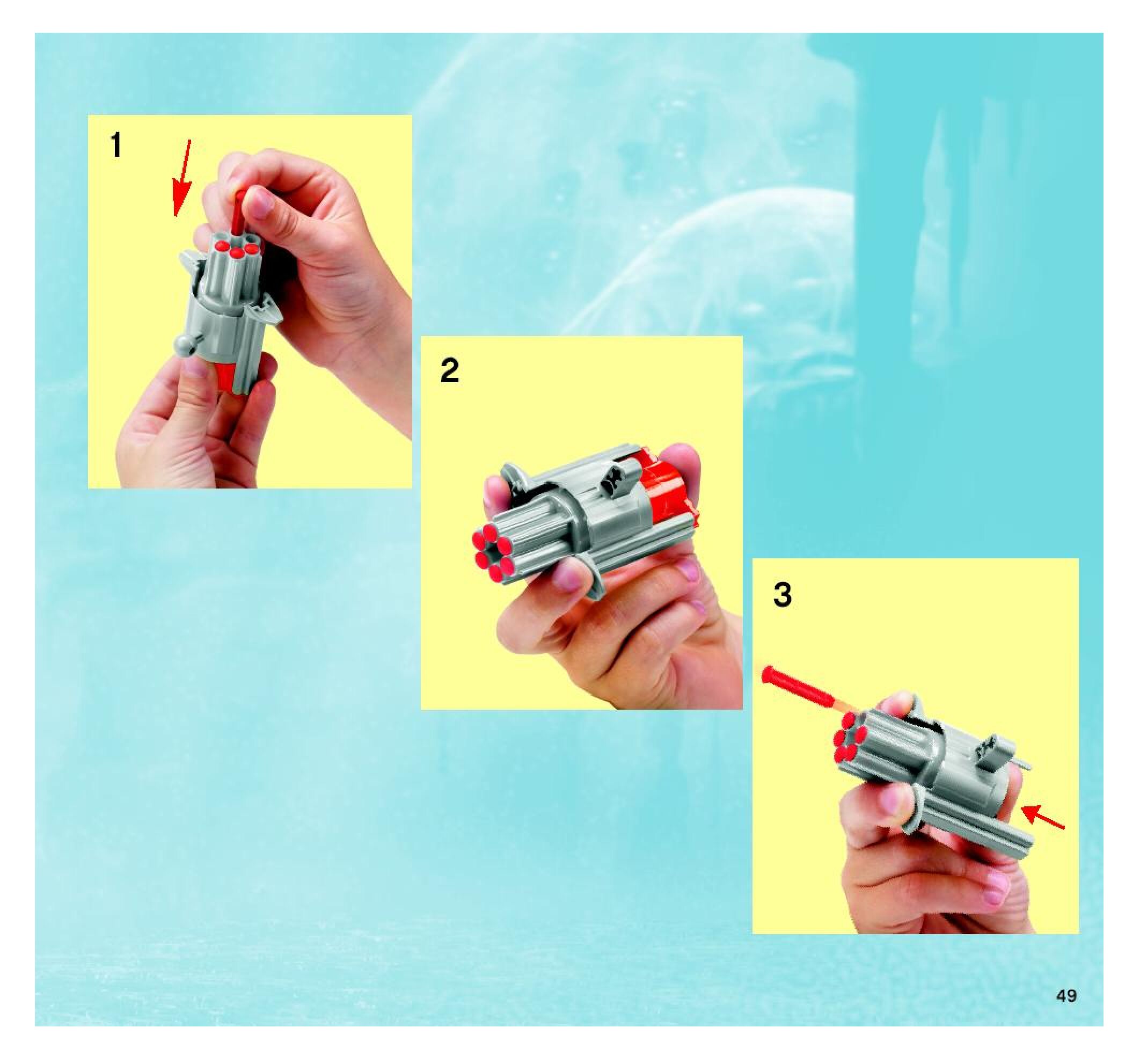 1

2

3

49