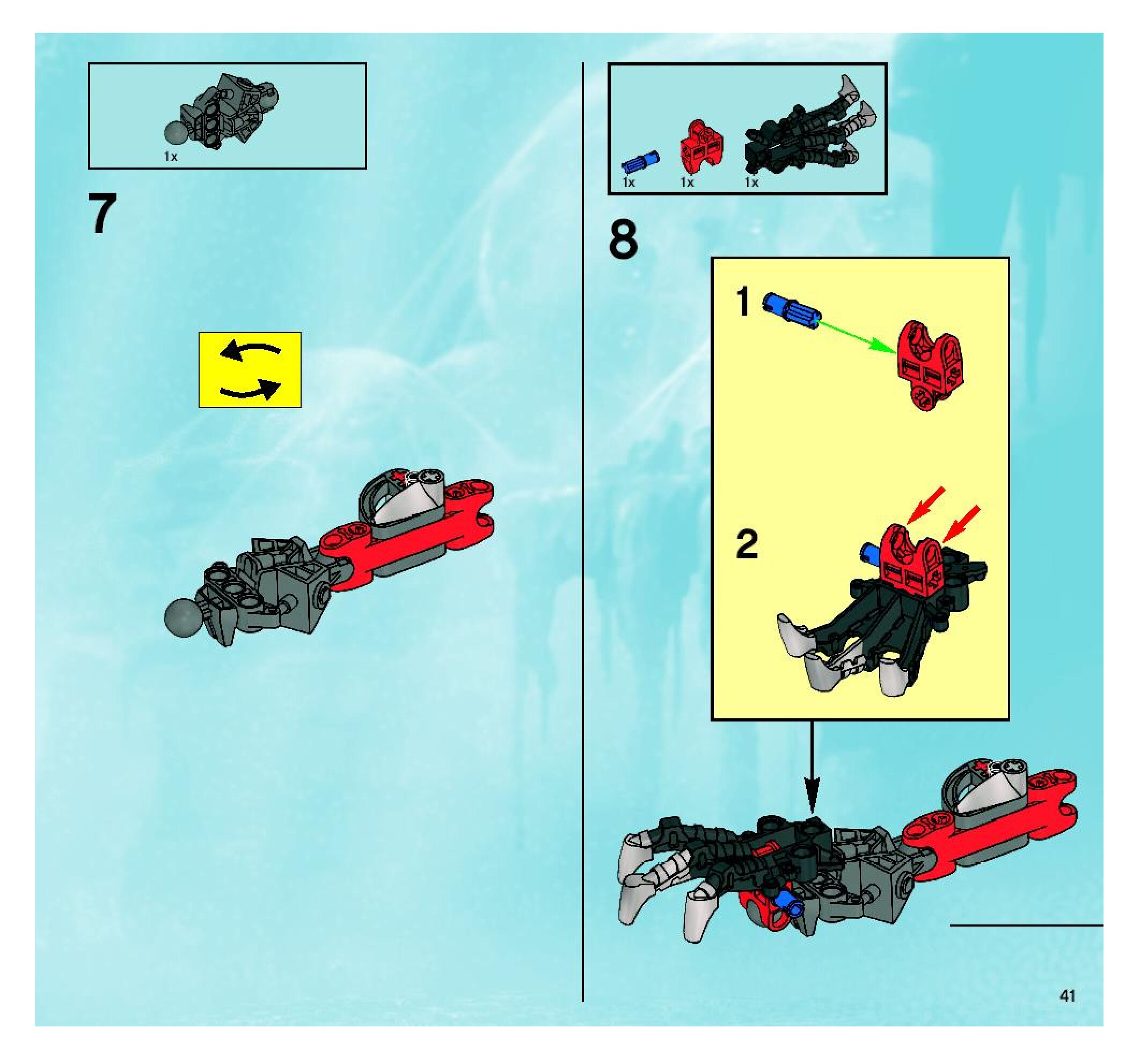 1x

7

1x 1x 1x

8

1

2

41