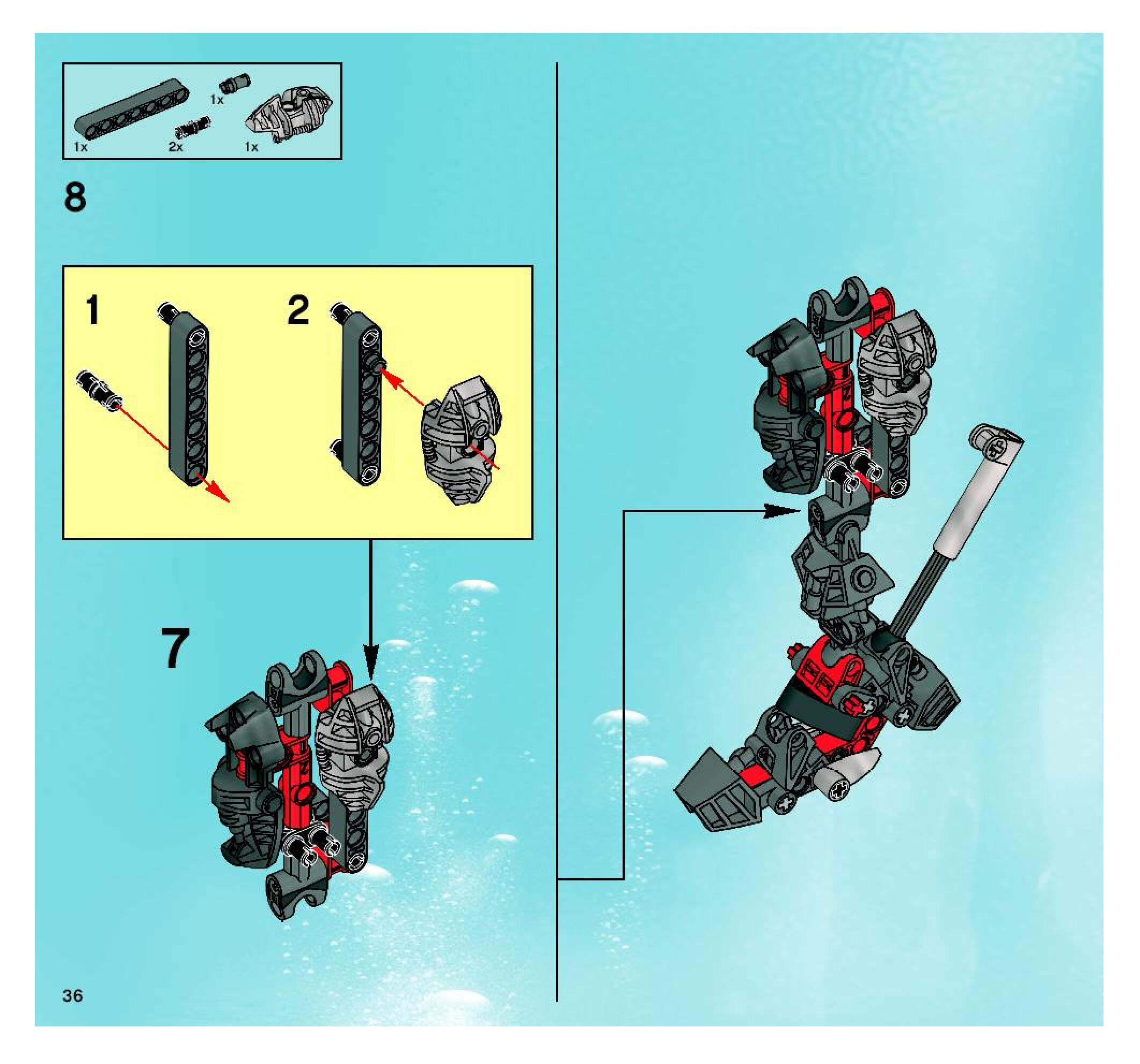 1x
1x
2x
1x

8

1
2

7

36