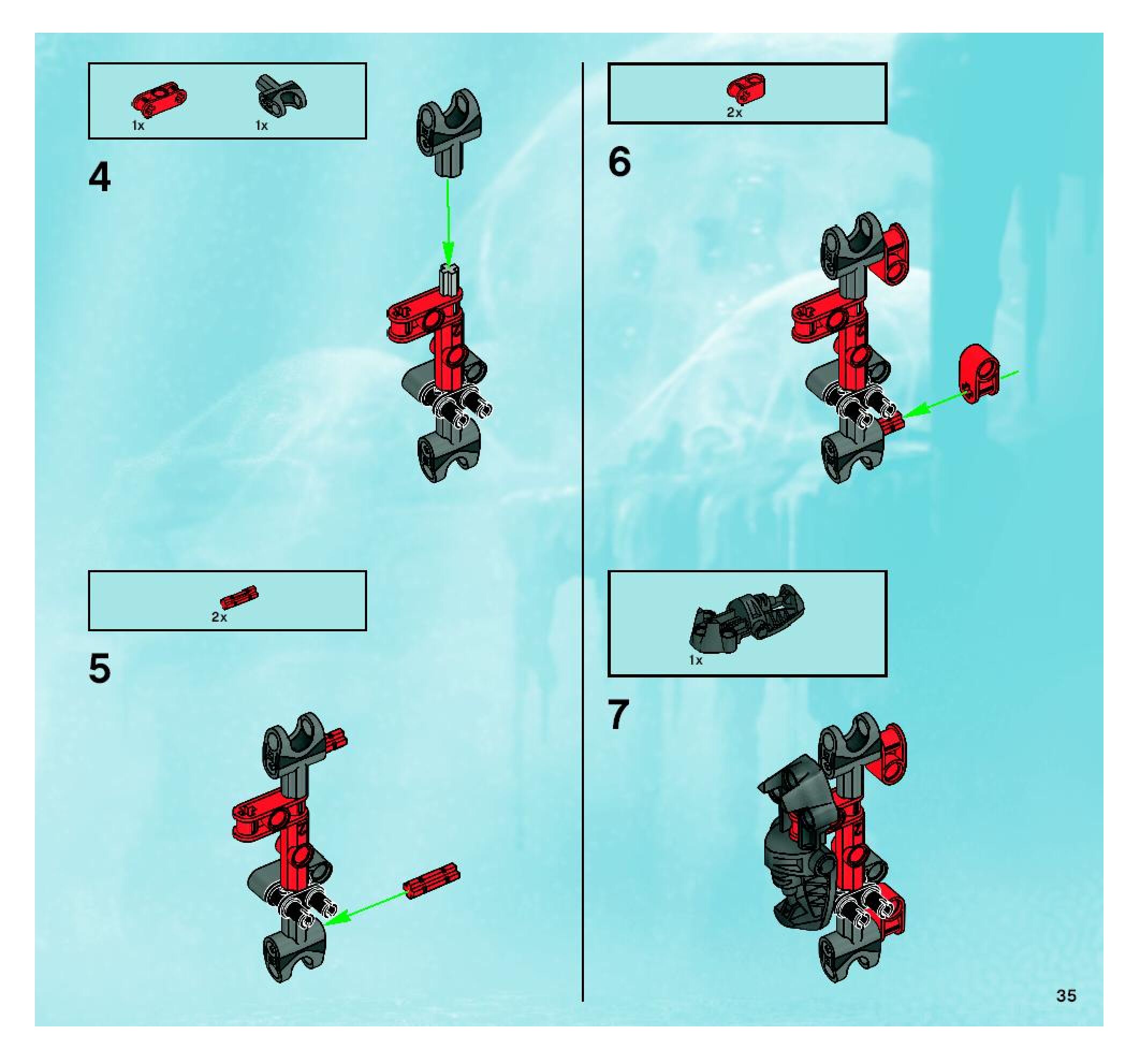 1x 1x

4

2x

5

2x

6

1x

7

35