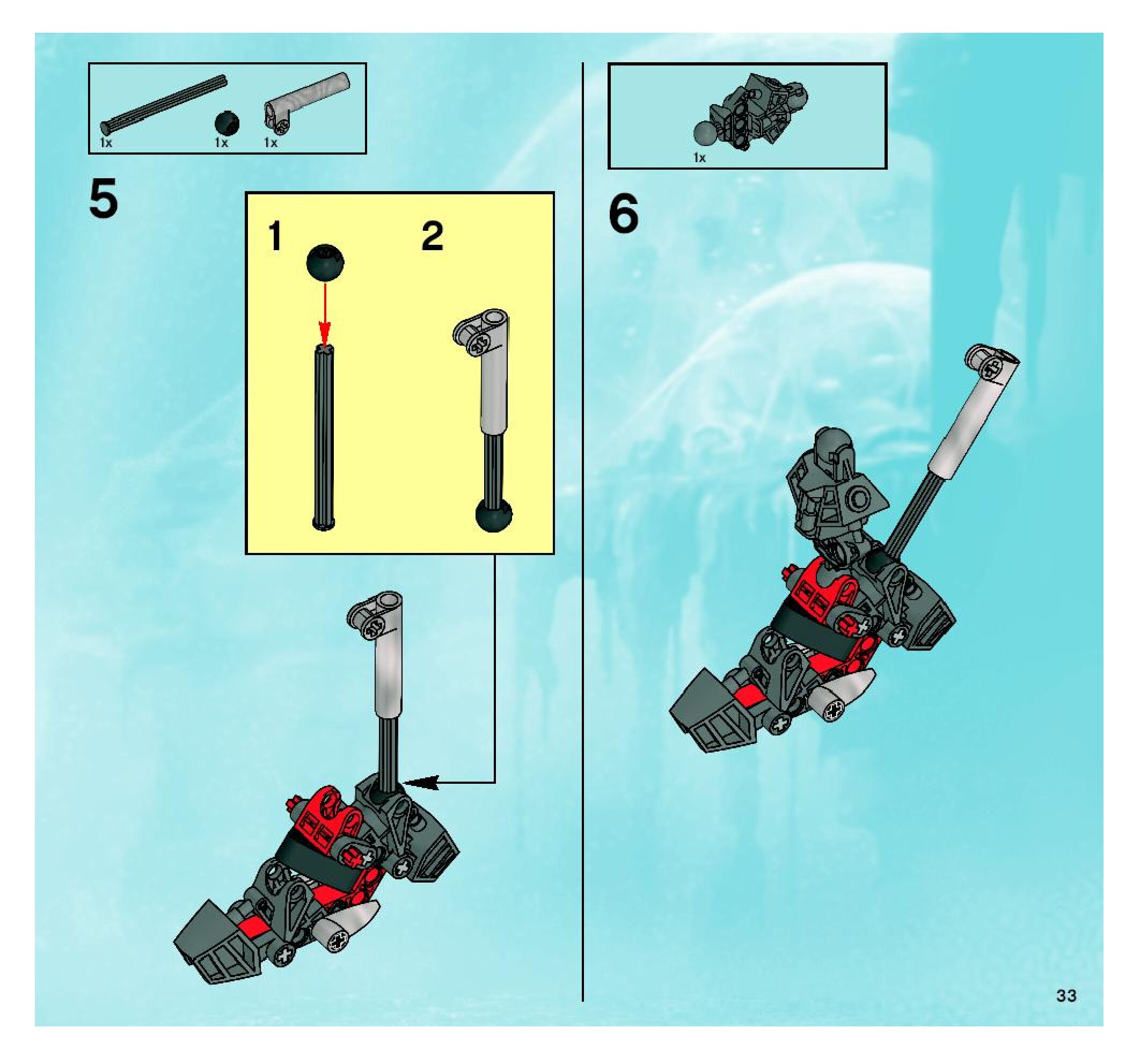 1x 1x 1x

5

1 2

1x

6

33