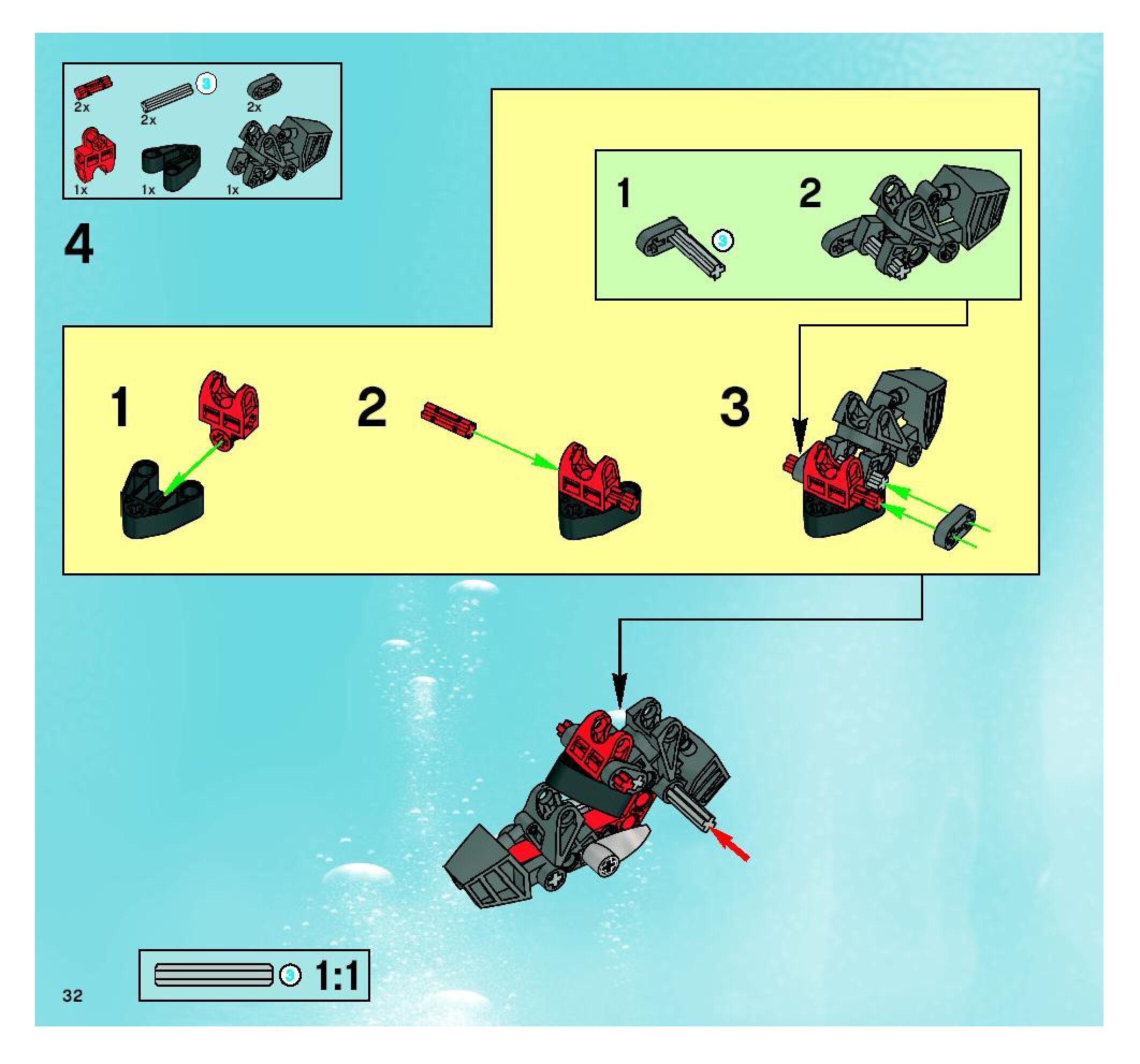 2x
3
2x
2x
1x
1x
1x

4

1
3
2

1

2

3

3
1:1

32