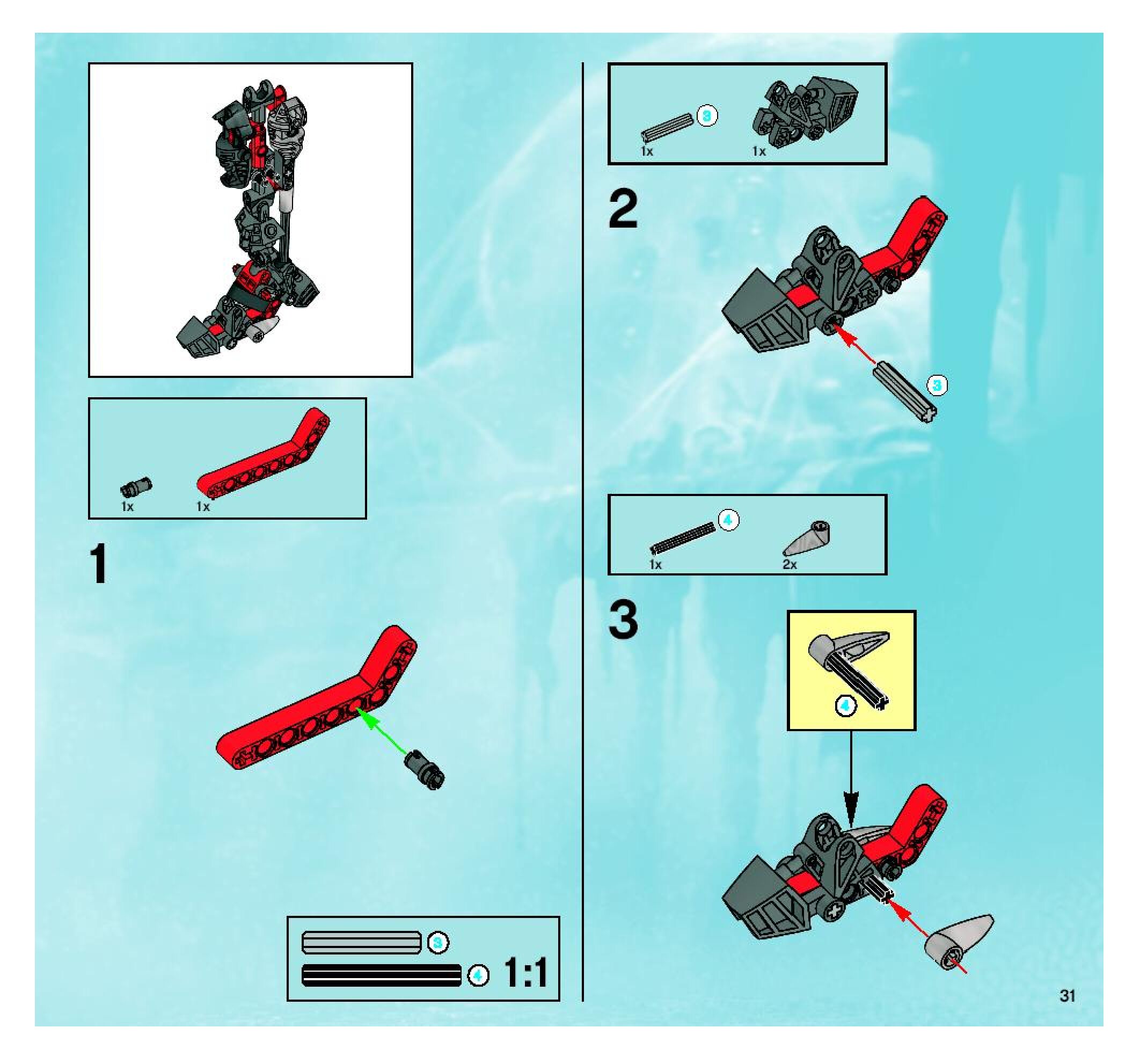 1x 1x

1

3
4 1:1

3
1x 1x

2

3

4
1x 2x

3

4

31