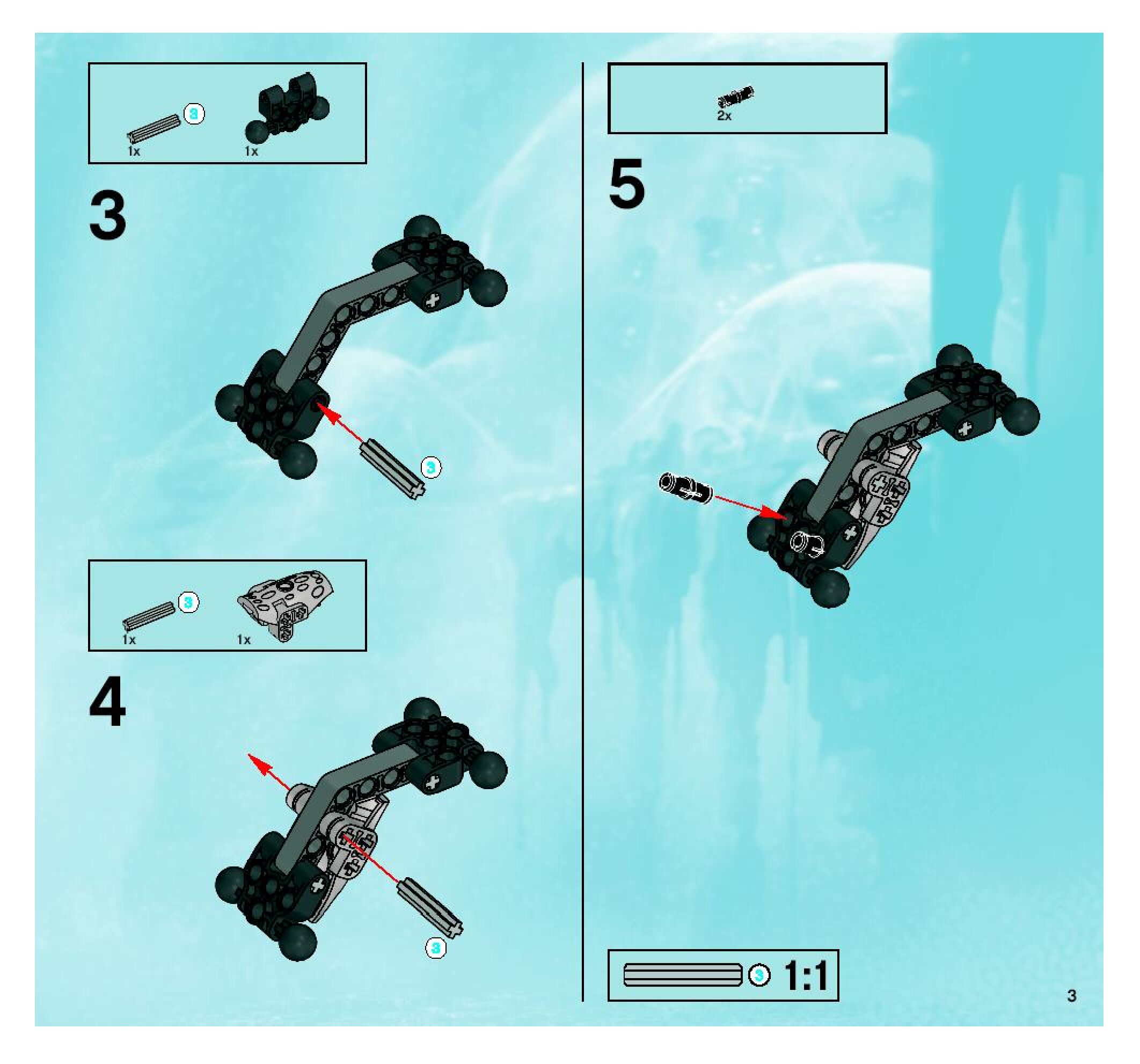 3
1x
1x

3

3

3
1x
1x

4

3

2x

5

3 1:1

3