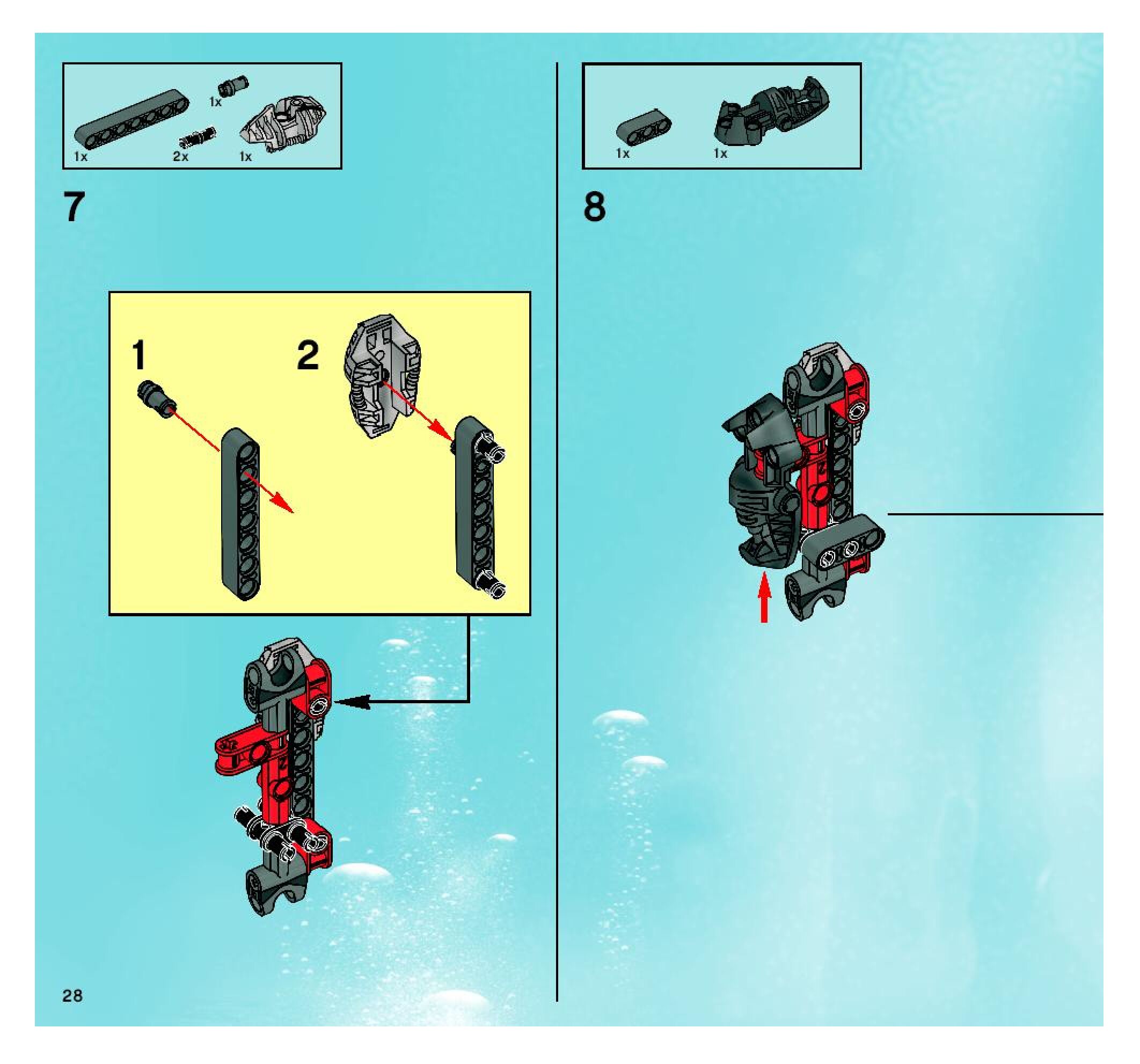 1x
1x
2x
1x

7

1
2

1x
1x

8

28