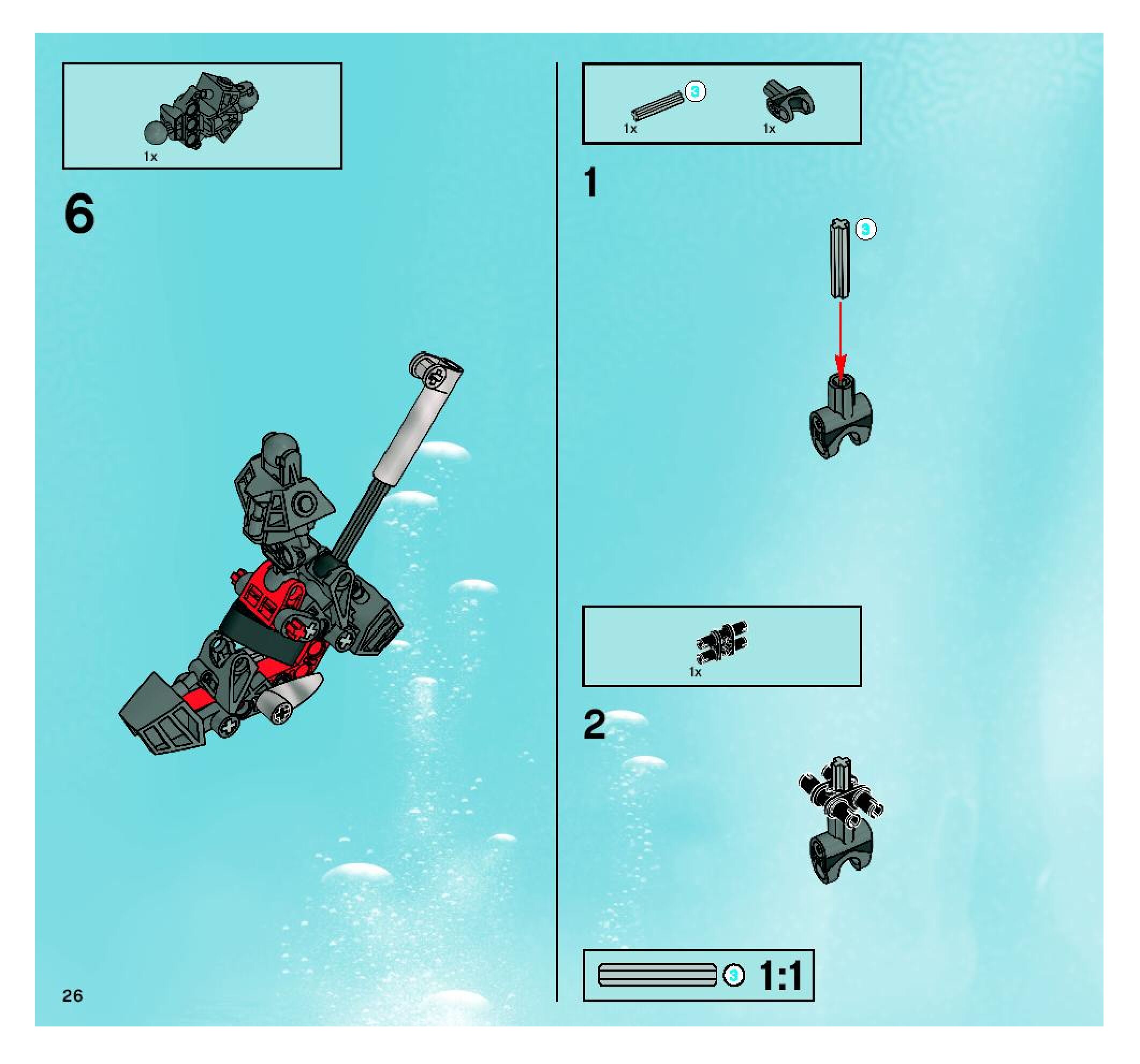 1x

6

26

3
1x

1x

1

3

1x

2

3 1:1