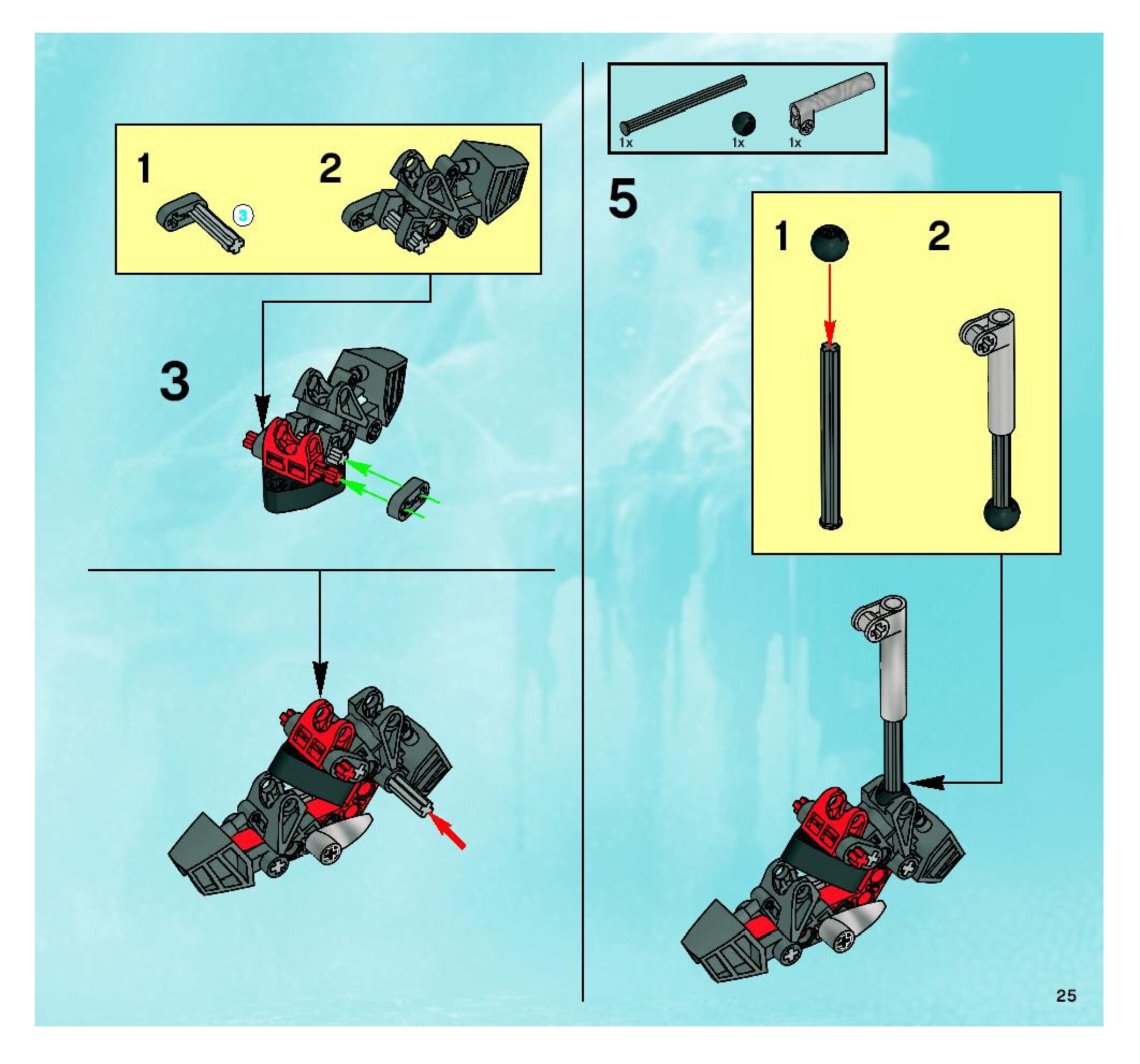 1

3

2

3

1x

1x

1x

5

1

2

25