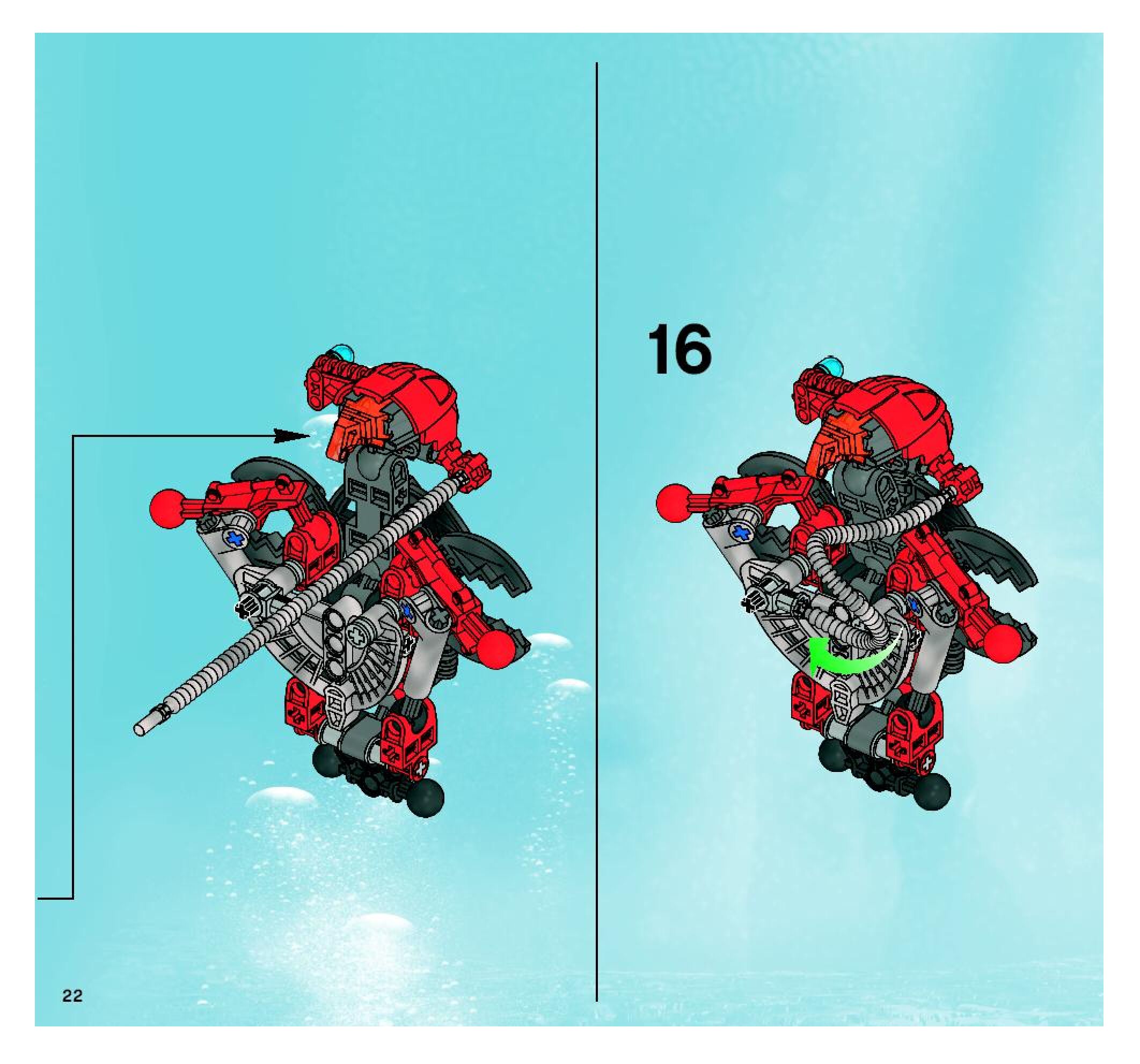 16

22