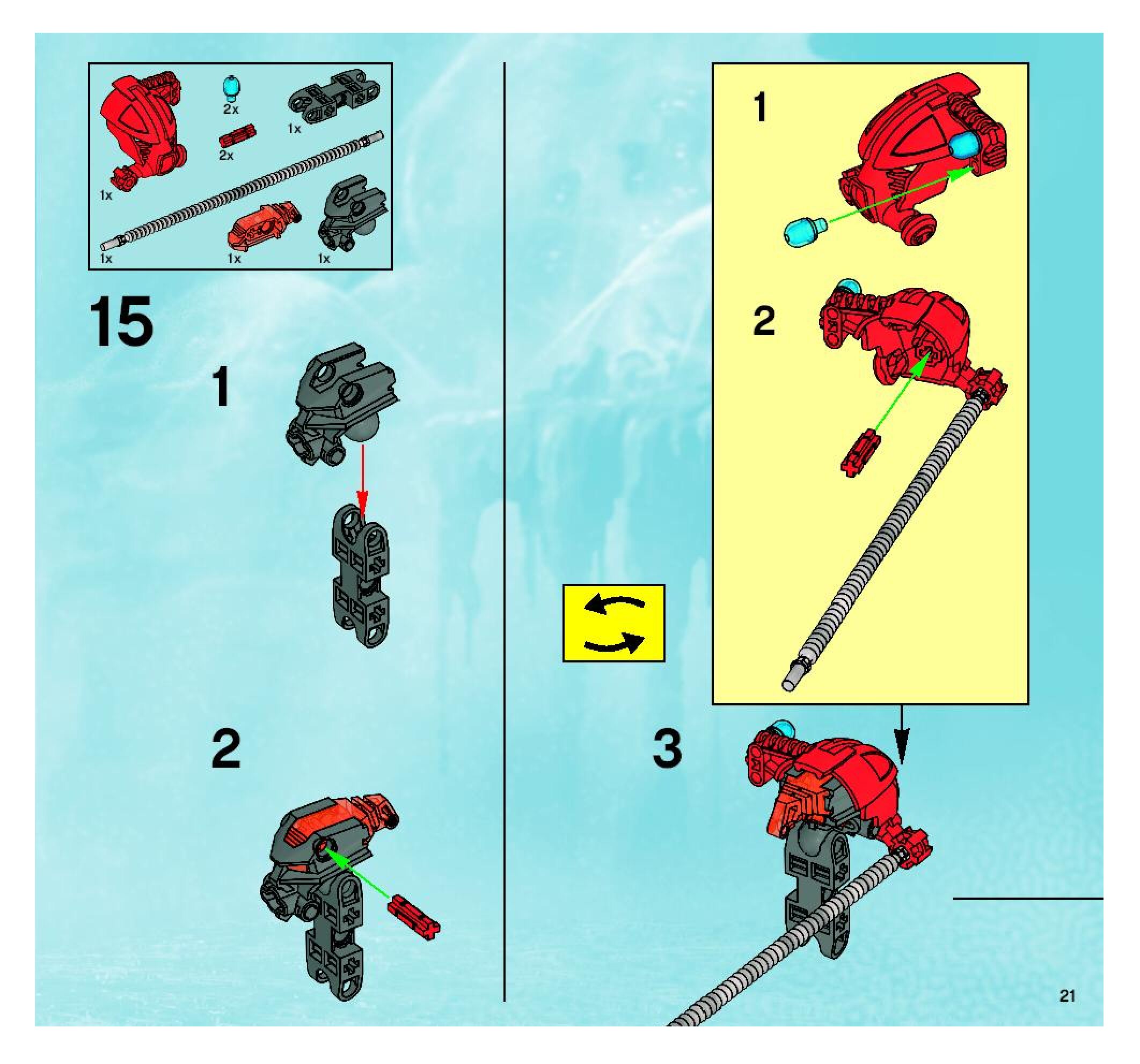 2x
1x
2x
1x
1x
1x
1x

15

1

2

1

2

3

21