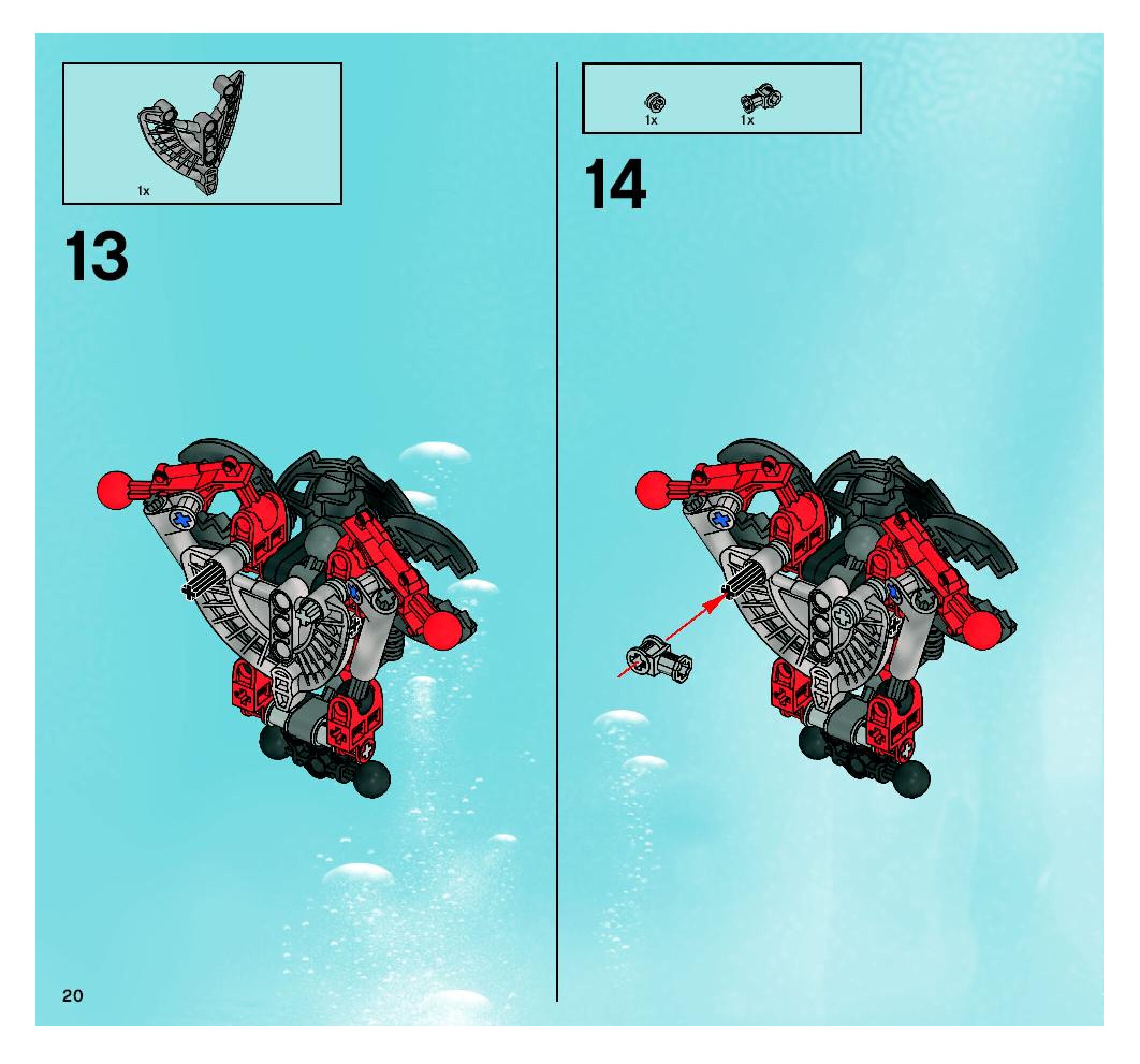 1x

13

1x 1x

14

20