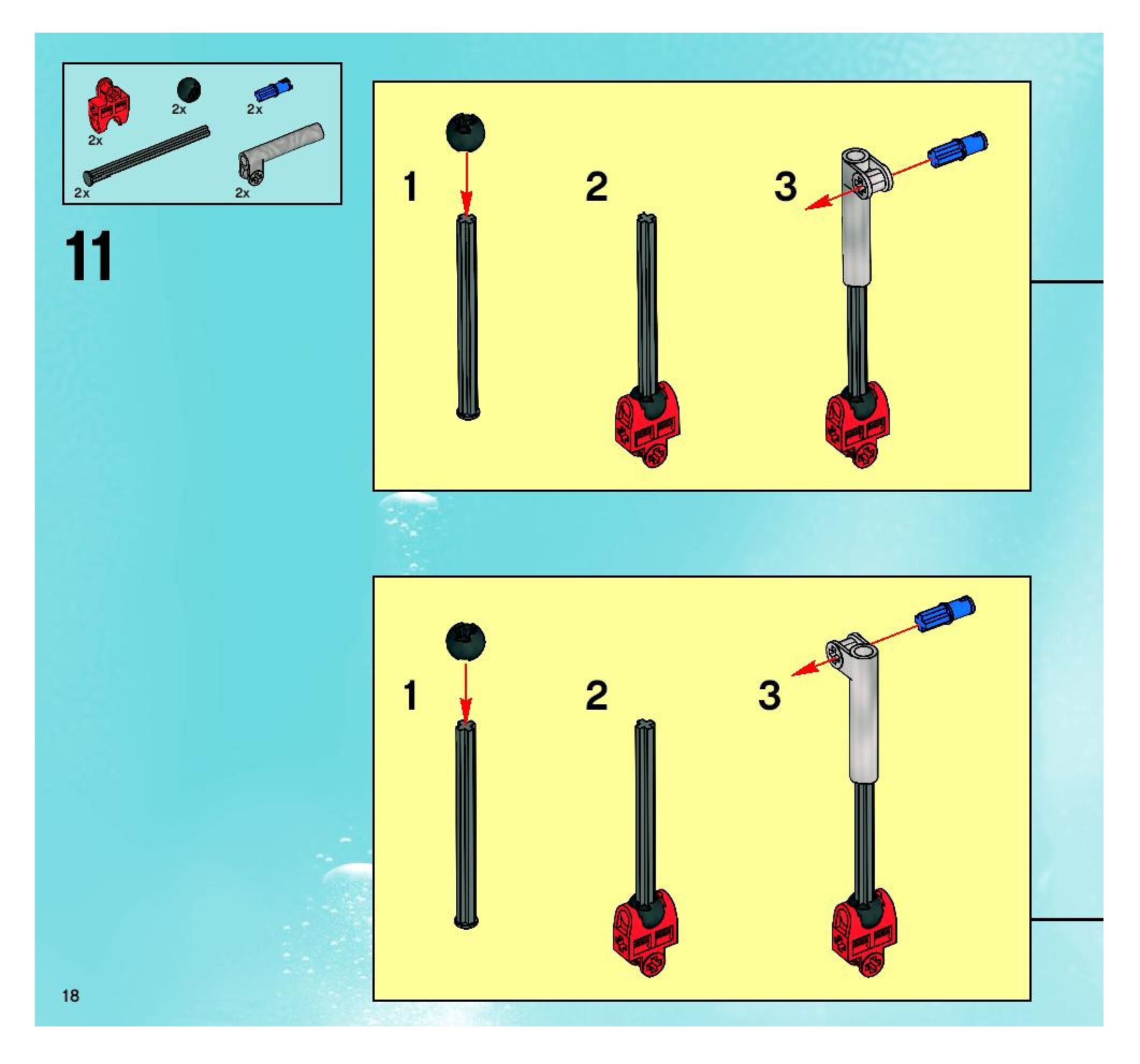 2x
2x
2x
2x
2x

11

1
2
3

1
2
3

18