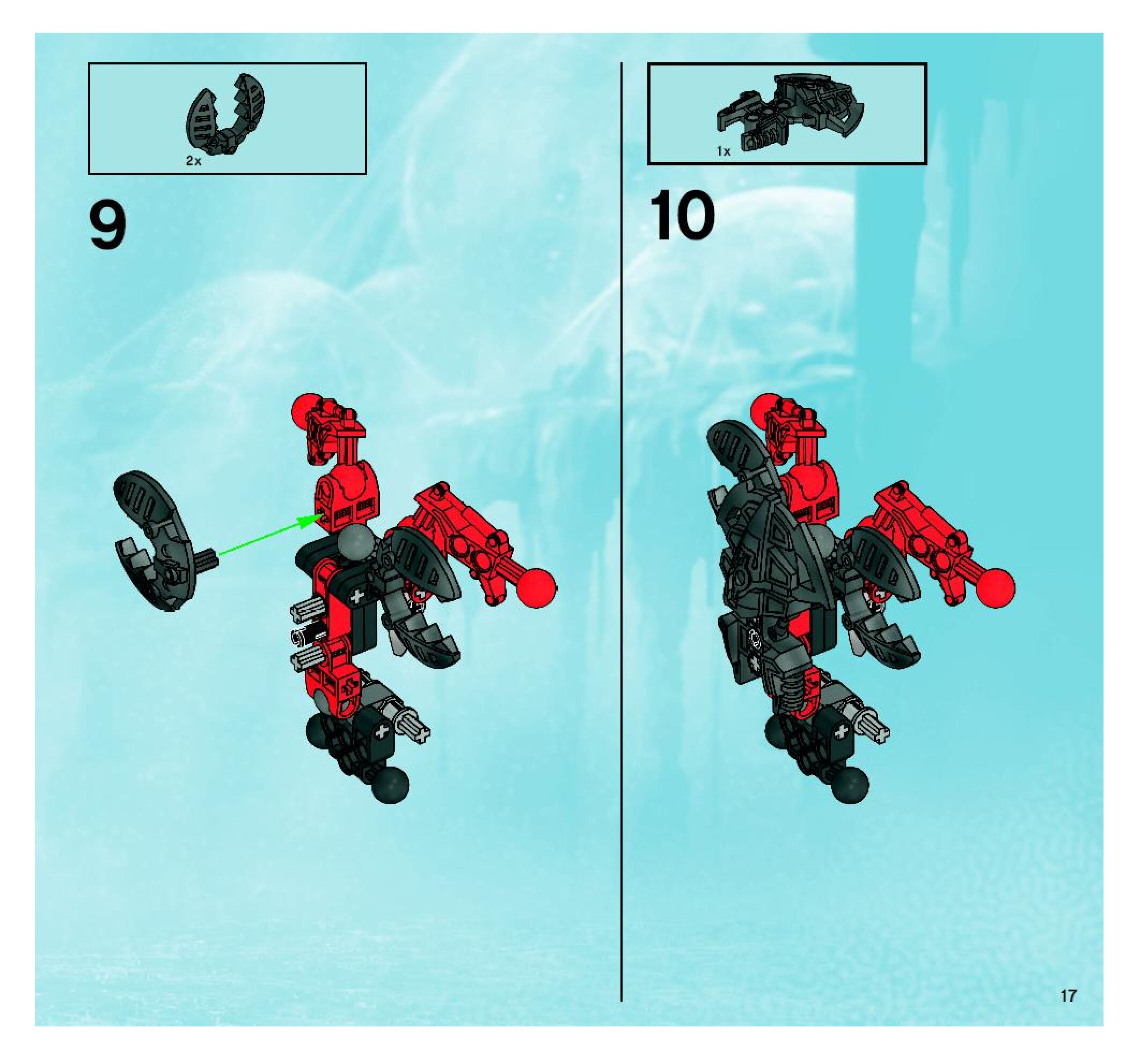 2x

9

1x

10

17