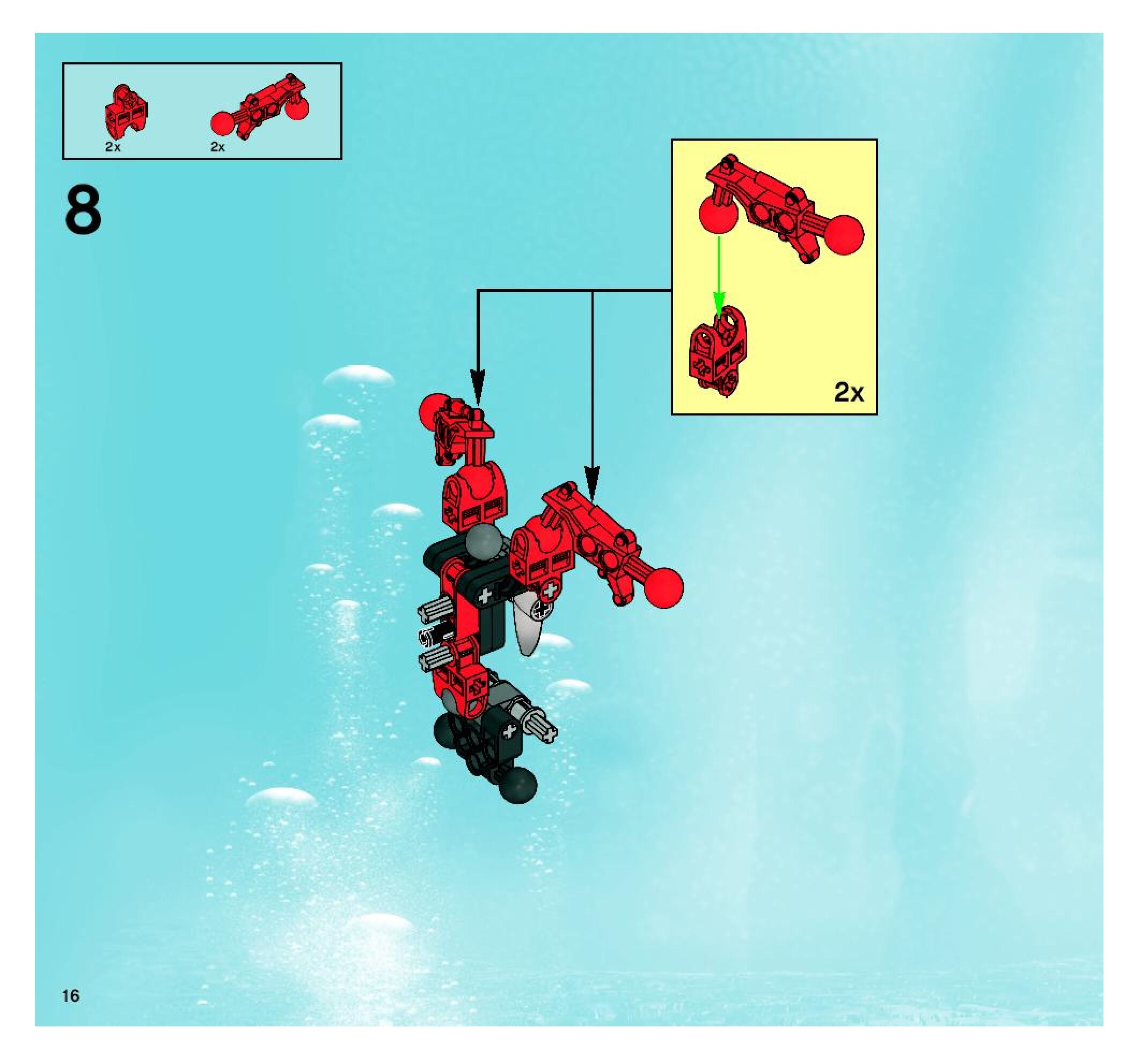 2x
2x

8

2x

16