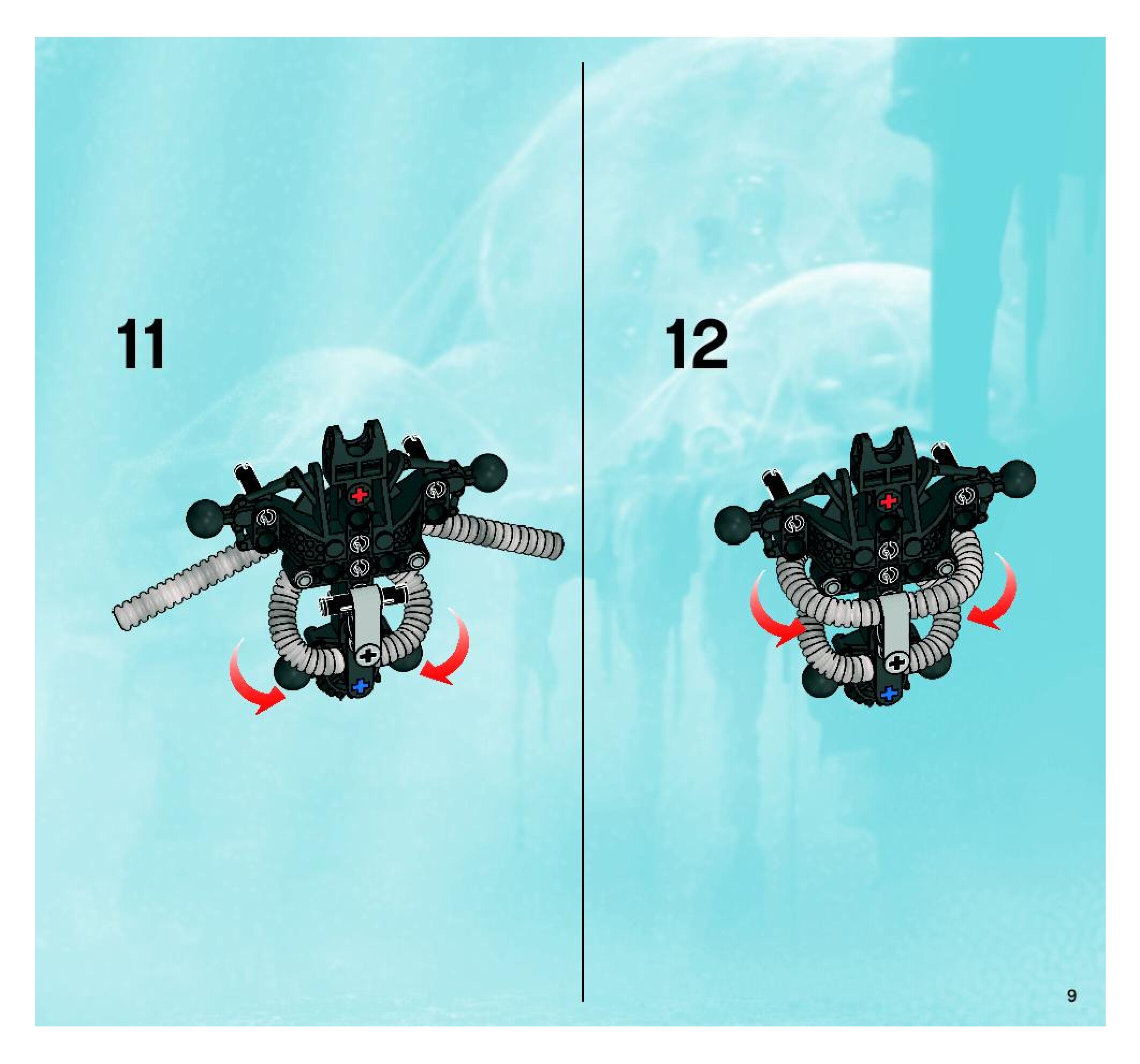 11

12

9