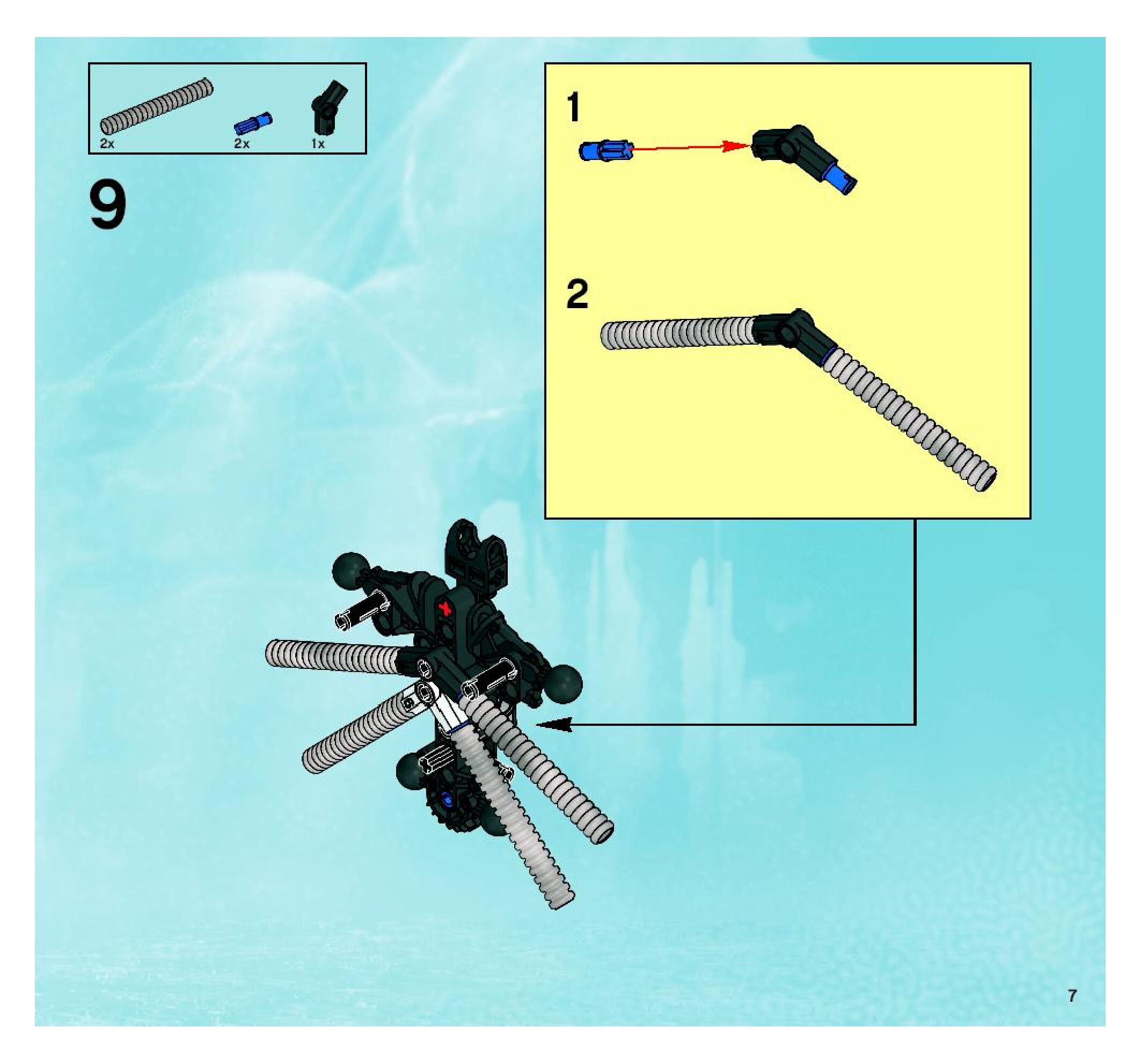 2x
2x
1x

9

1

2

7