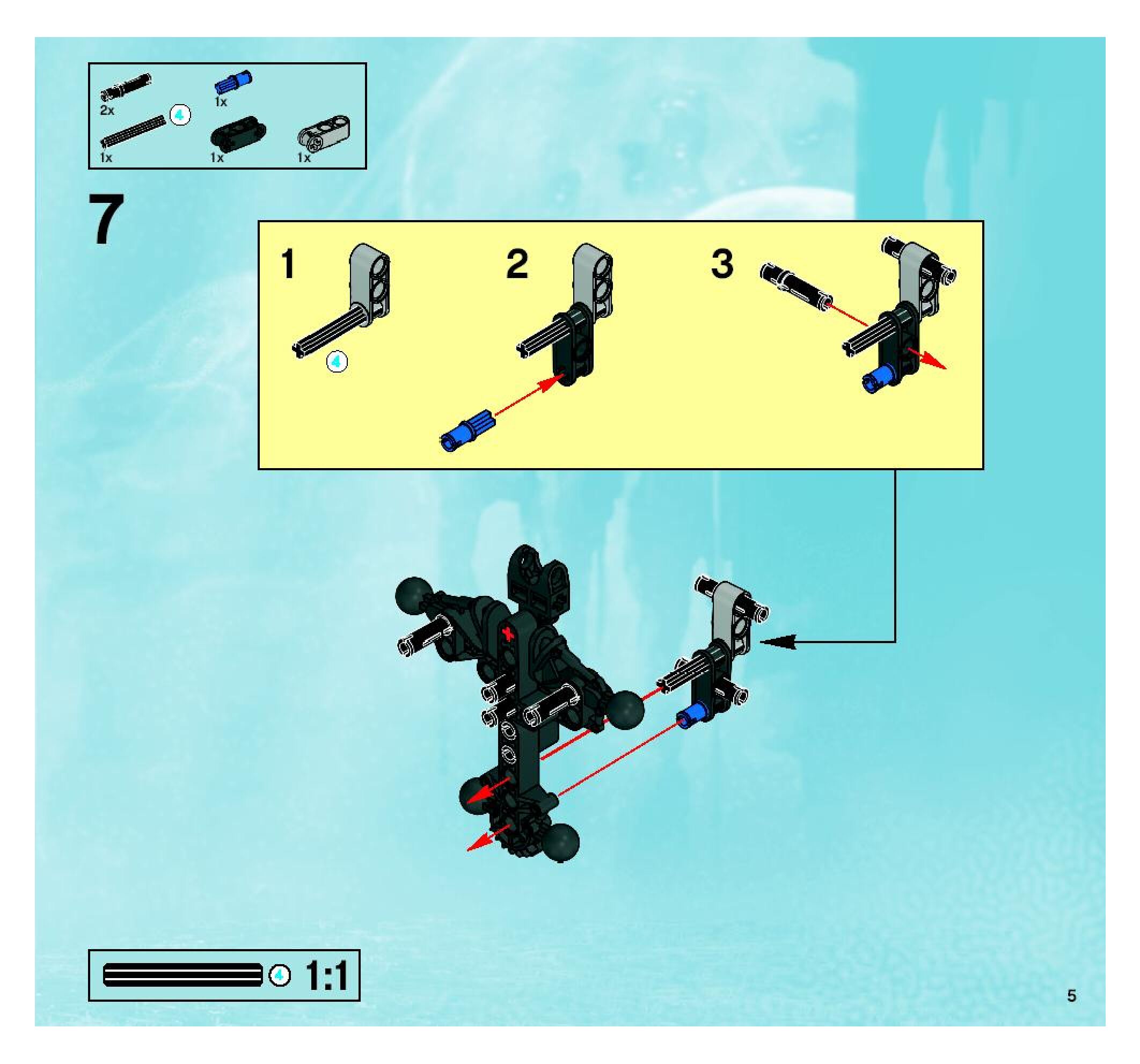 2x
1x
4
1x
1x
1x

7

1
4
2
3

4 1:1

5