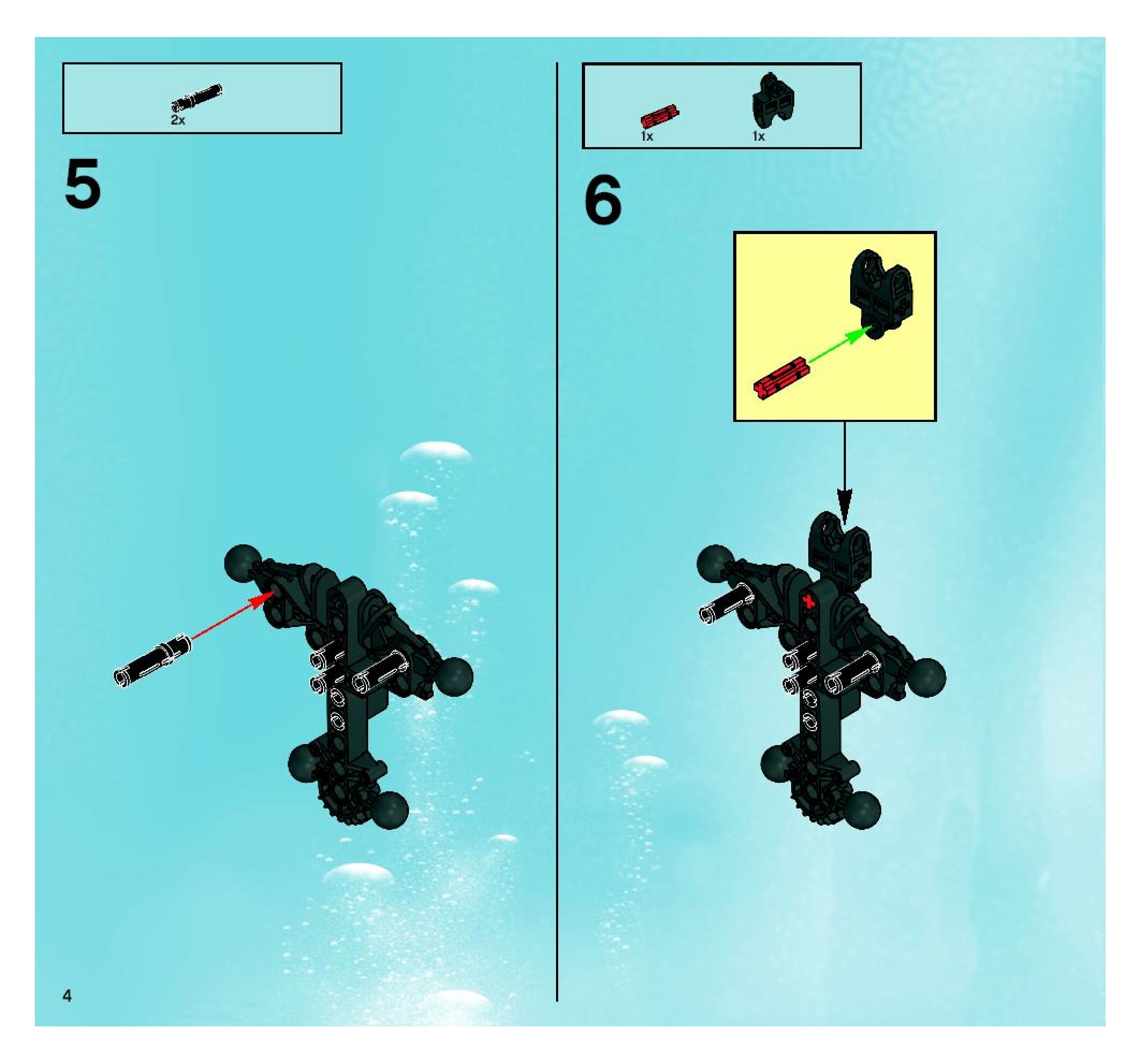 2x

5

1x 1x

6

4