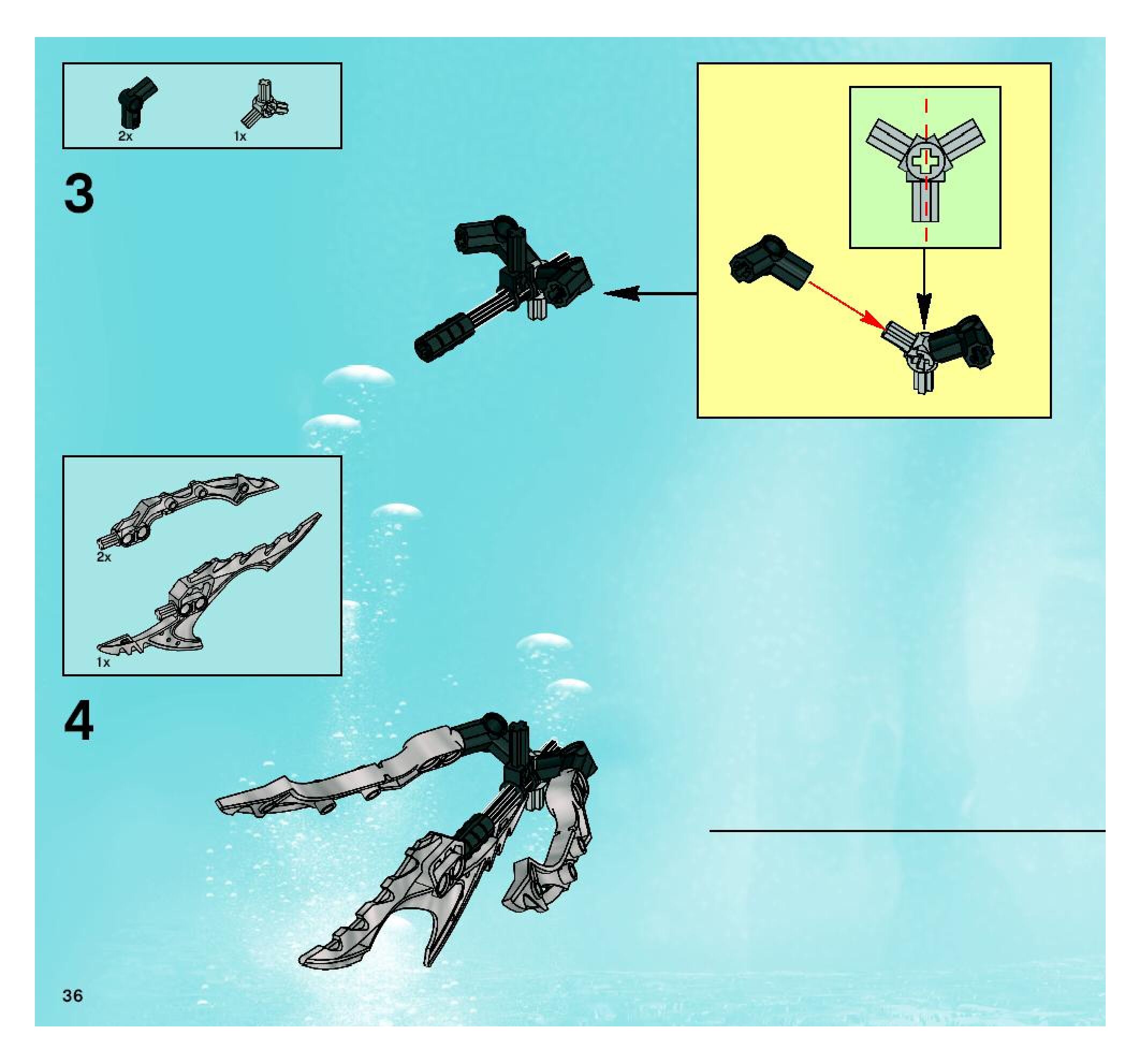 2x
1x

3

2x
1x

4

36