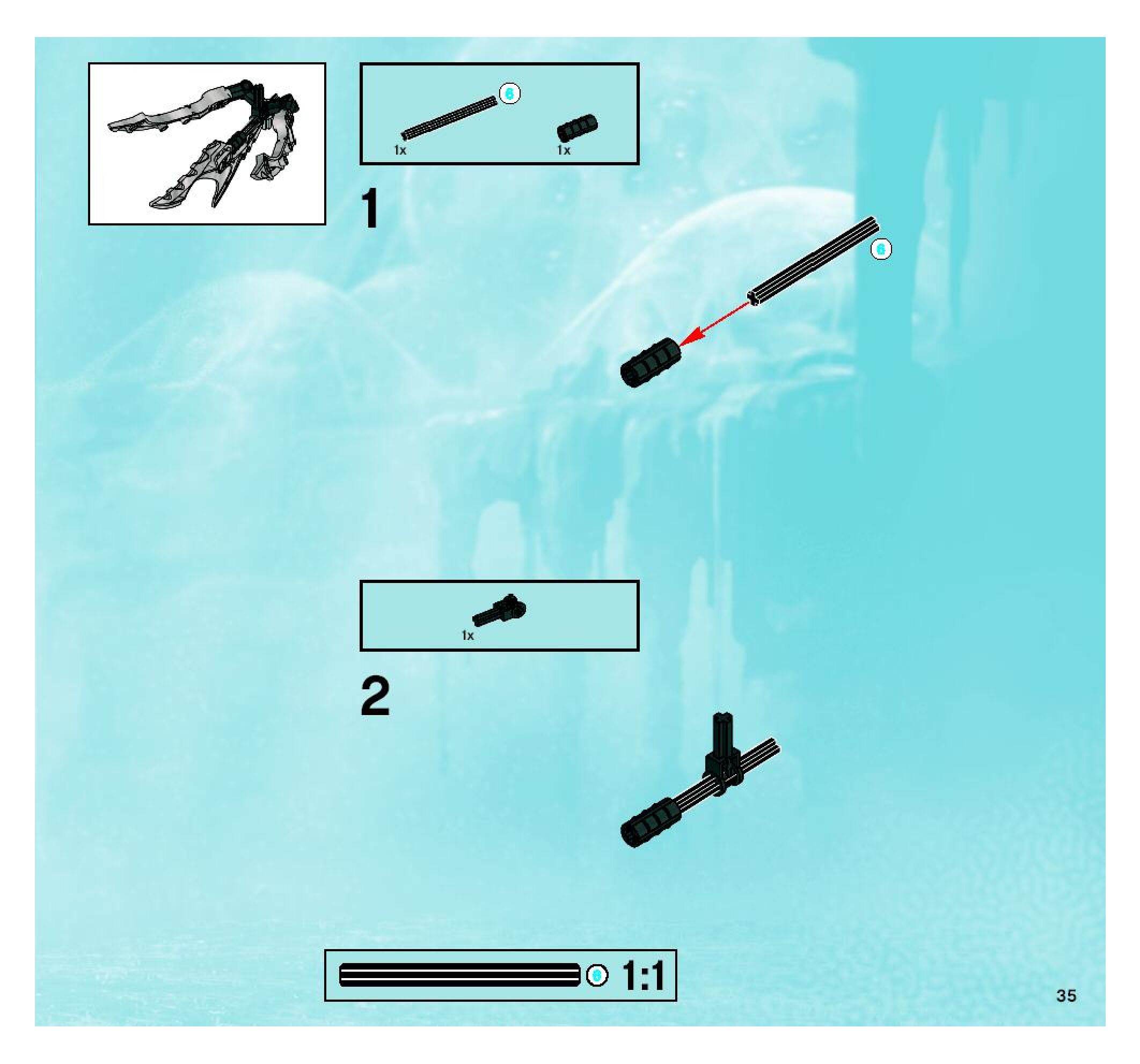 6
1x
1x

1

6

1x

2

6 1:1

35