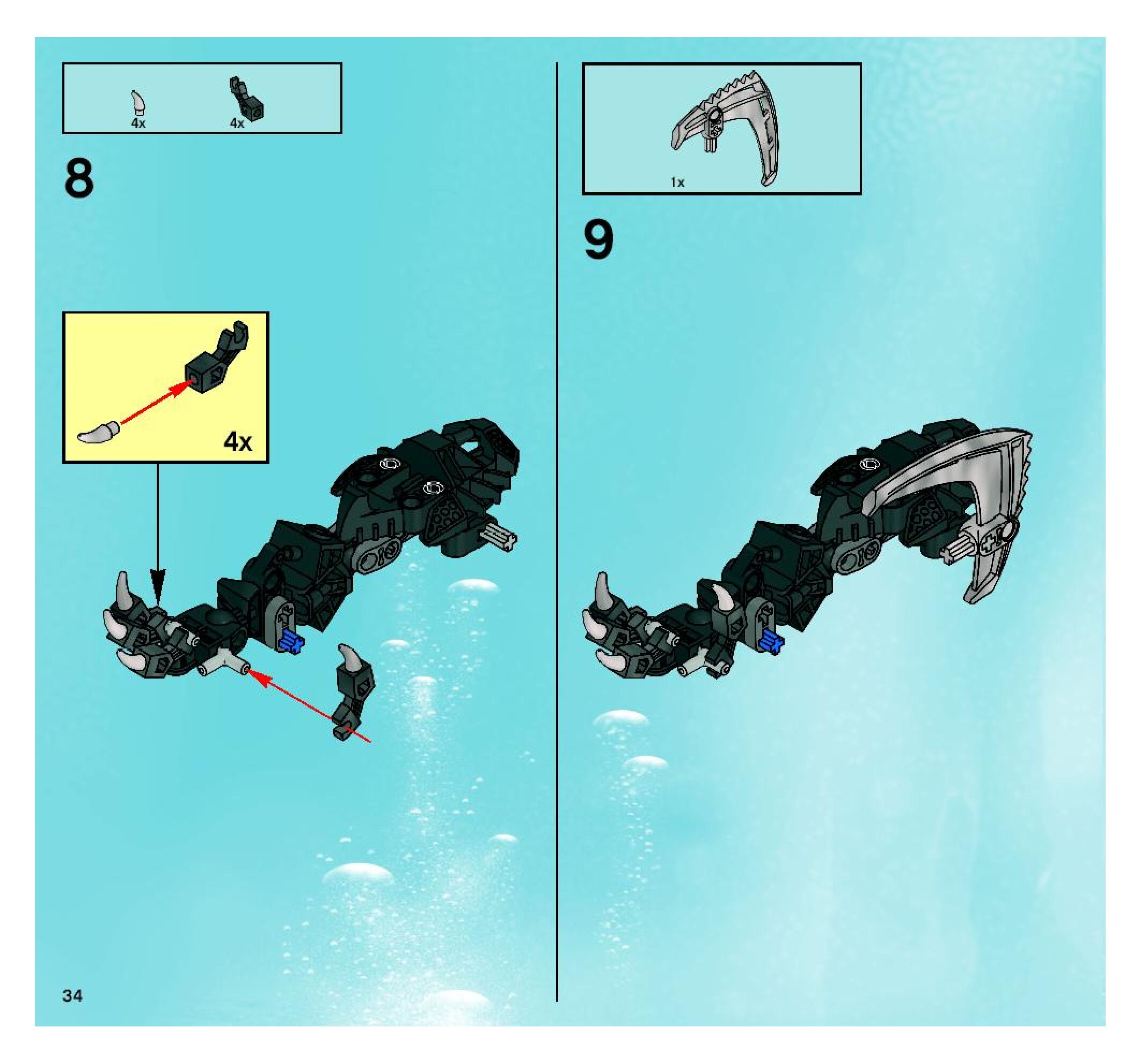 4x 4x

8

4x

1x

9

34