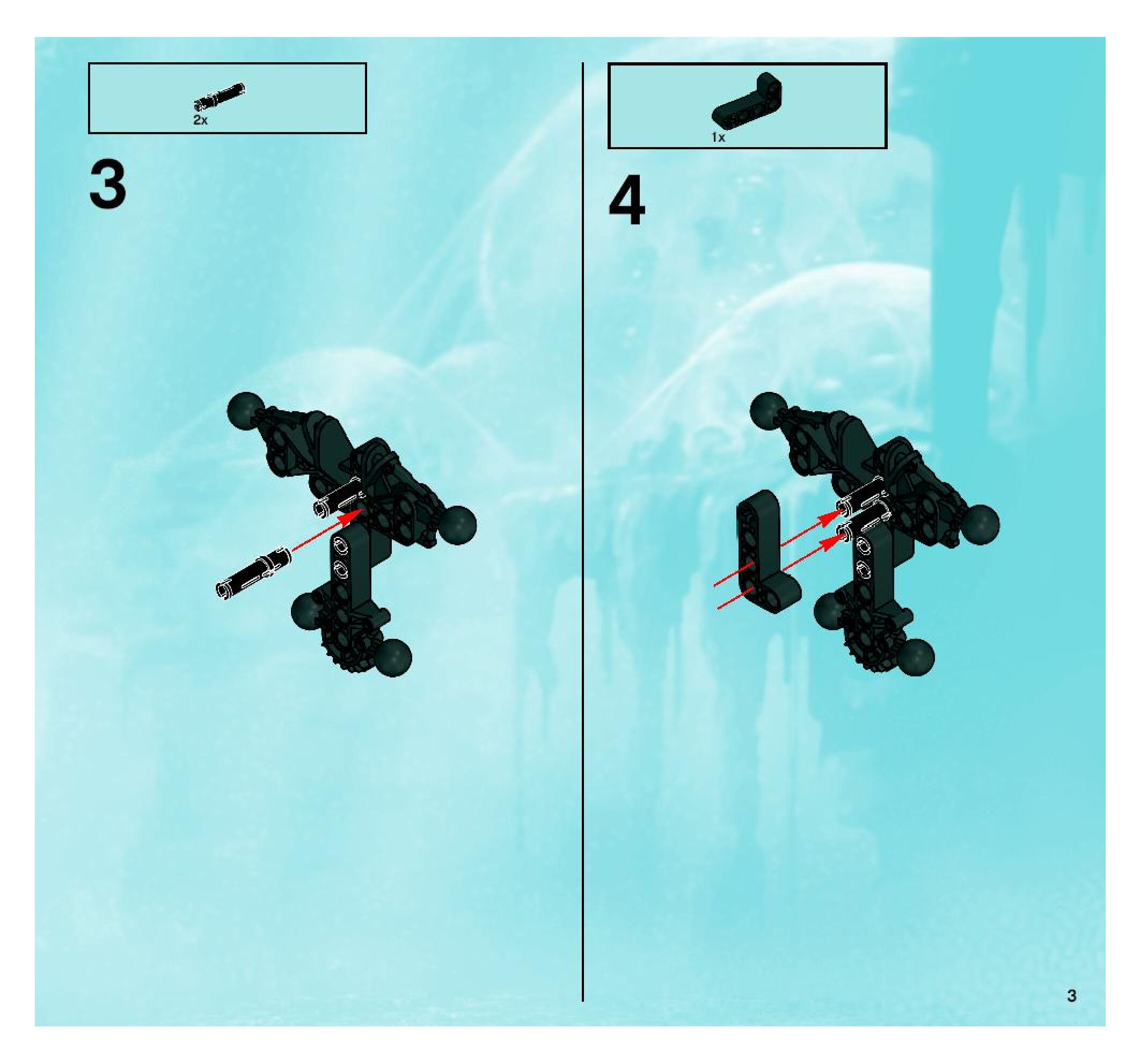 2x

3

1x

4

3