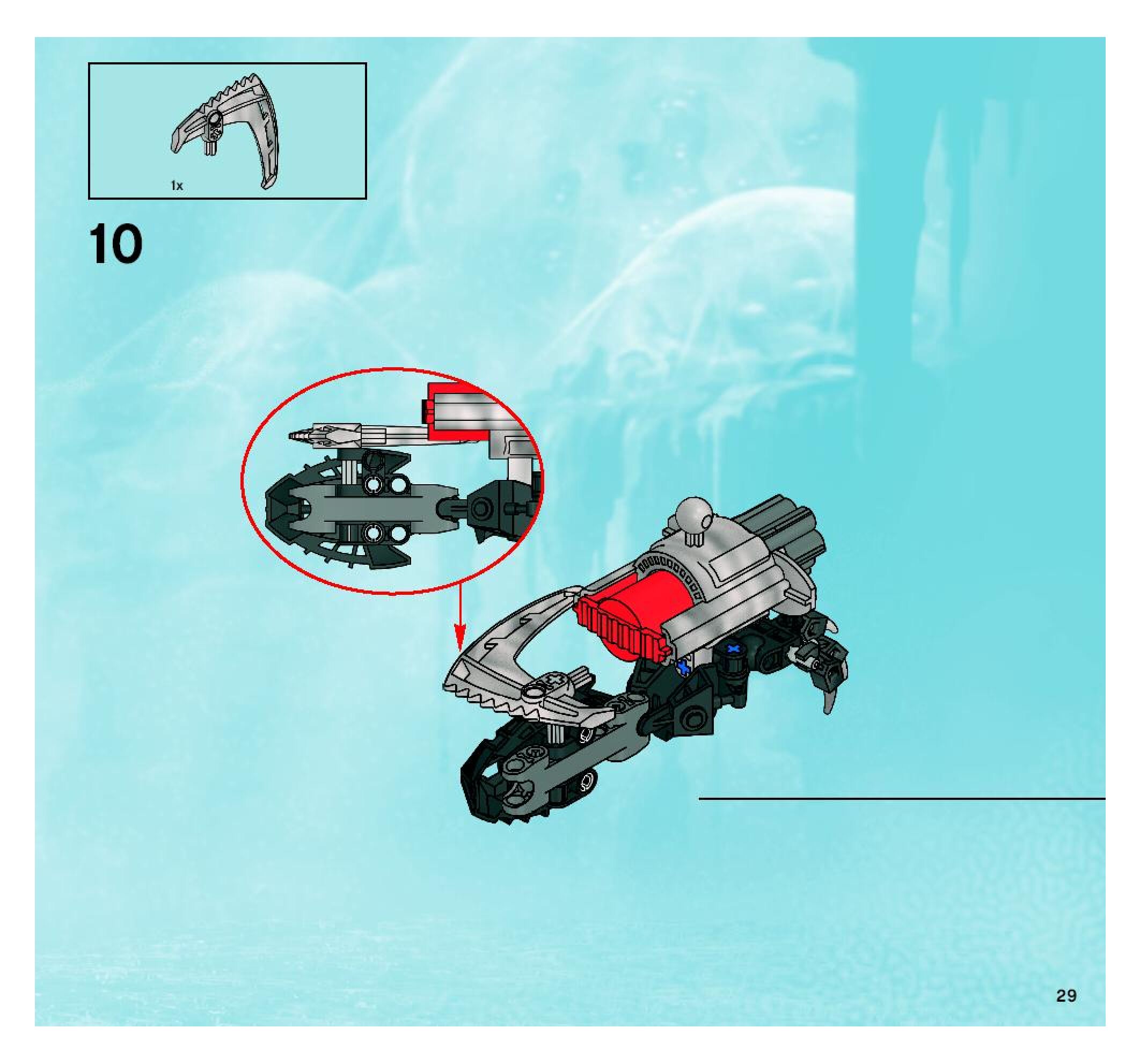 1x

10

29