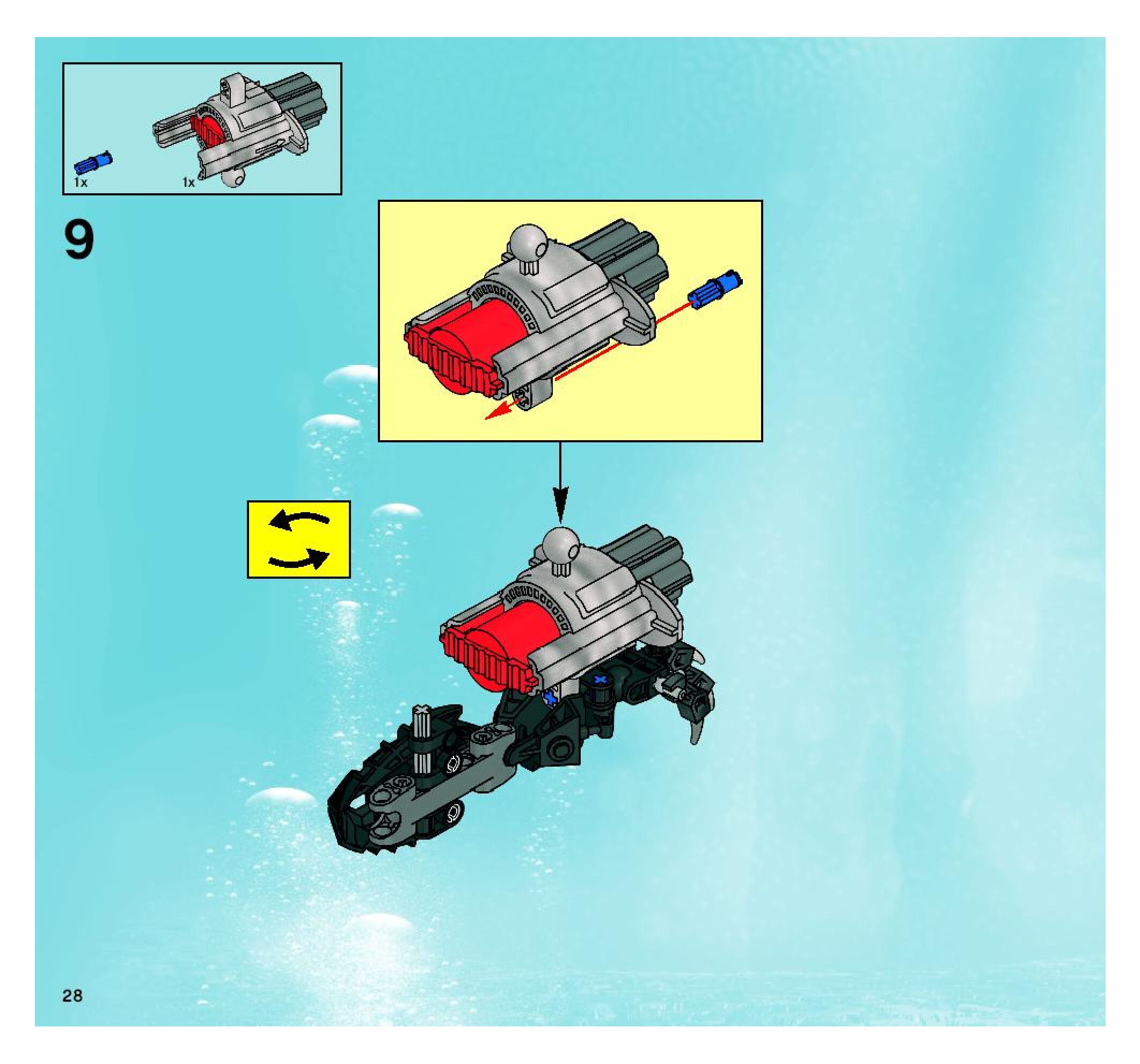 1x 1x

9

28