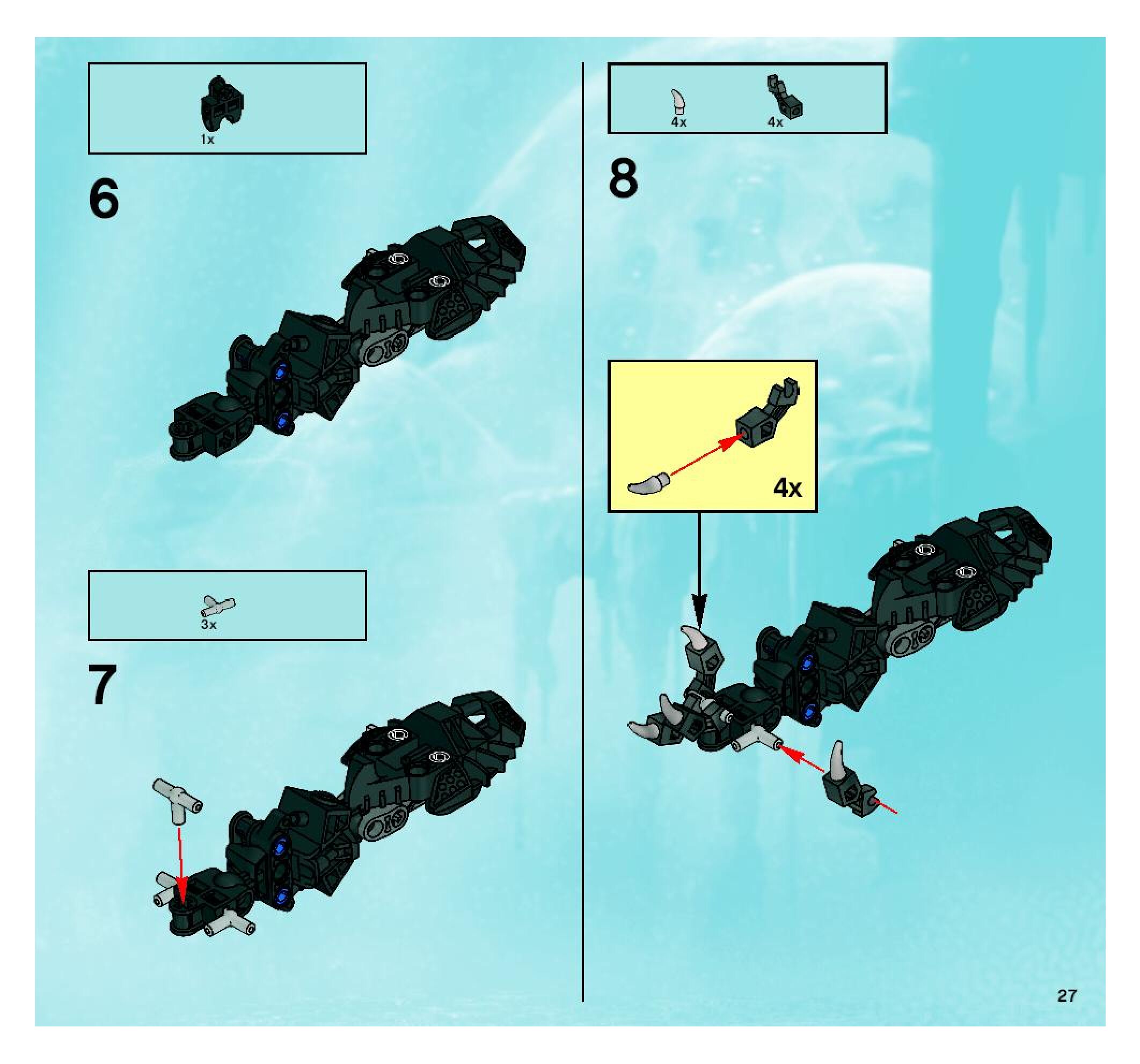 1x

6

3x

7

4x 4x

8

4x

27