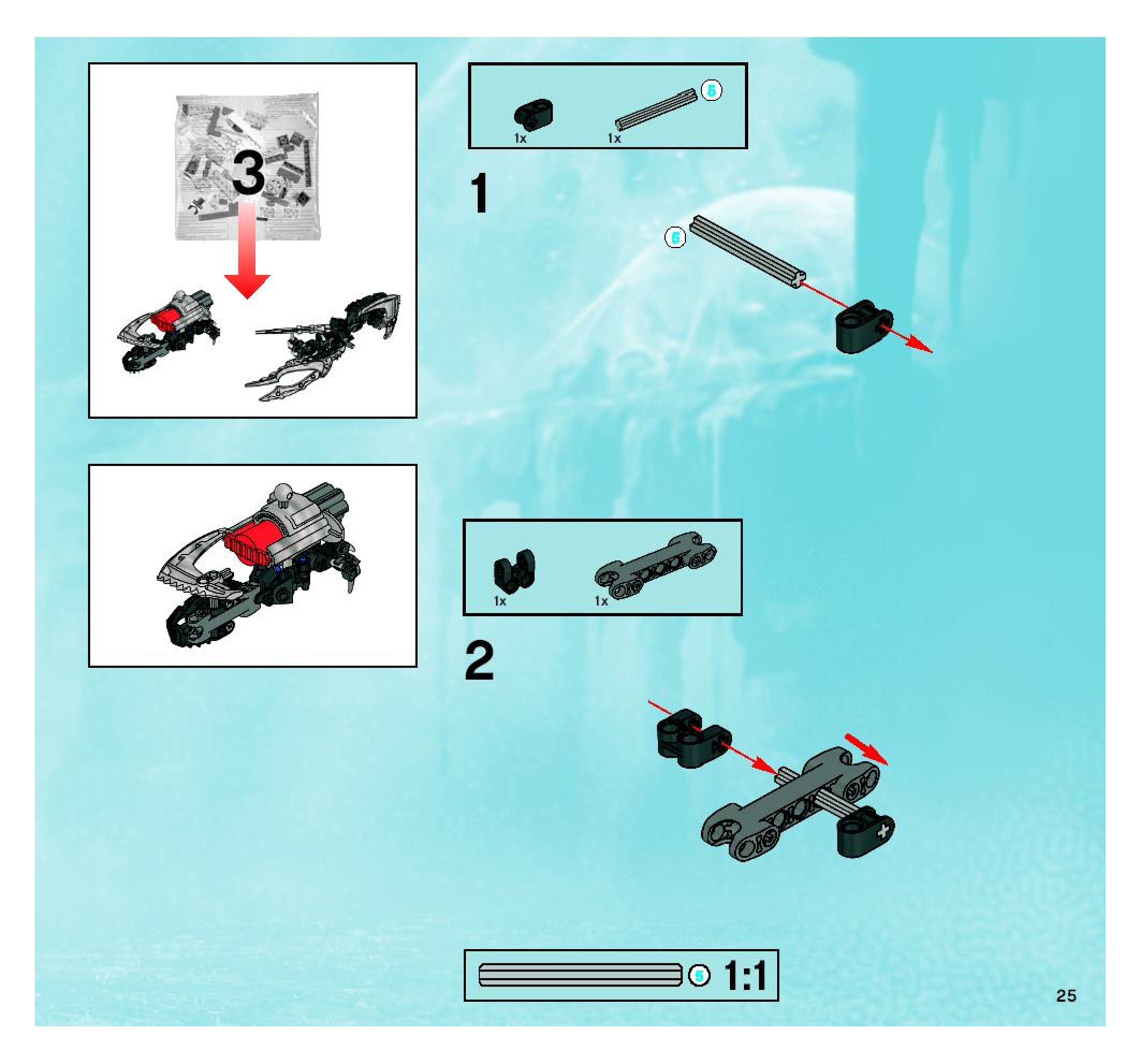 3

1x 1x 5

1

5

1x 1x

2

5 1:1

25