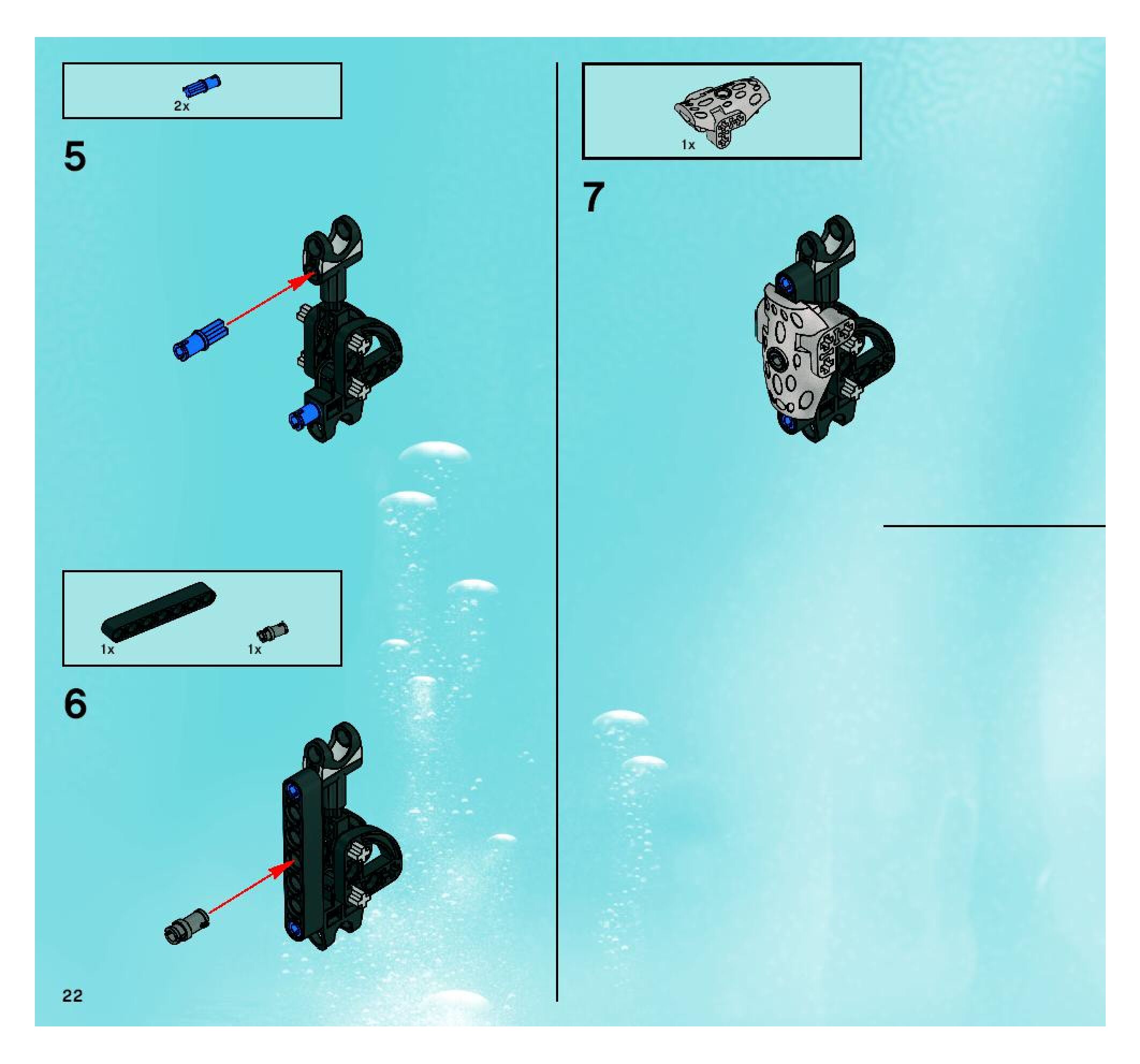 2x

5

1x 1x

6

22

1x

7