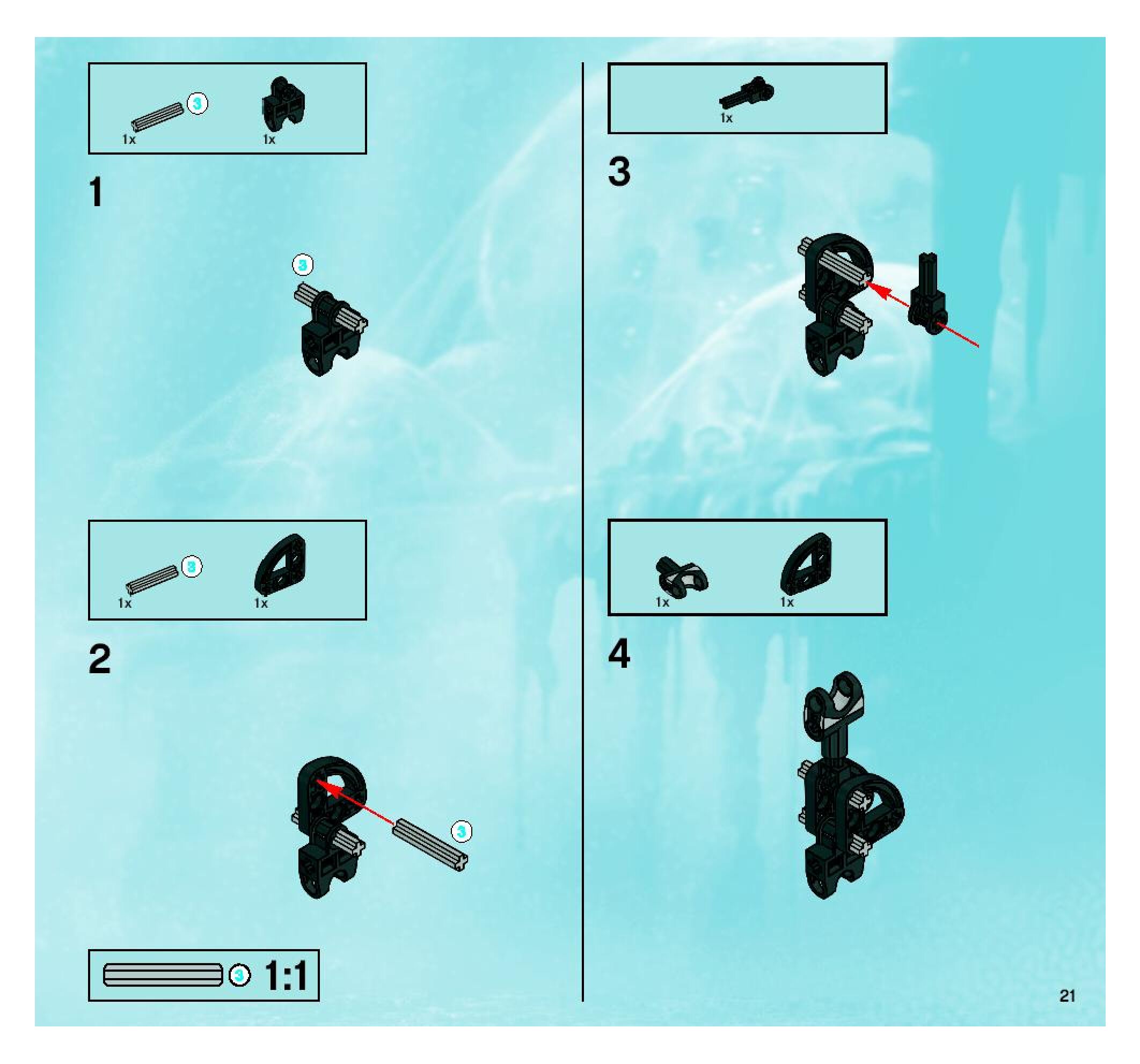 3
1x
1x

1

3

3
1x
1x

2

3

3 1:1

1x

3

1x
1x

4

21