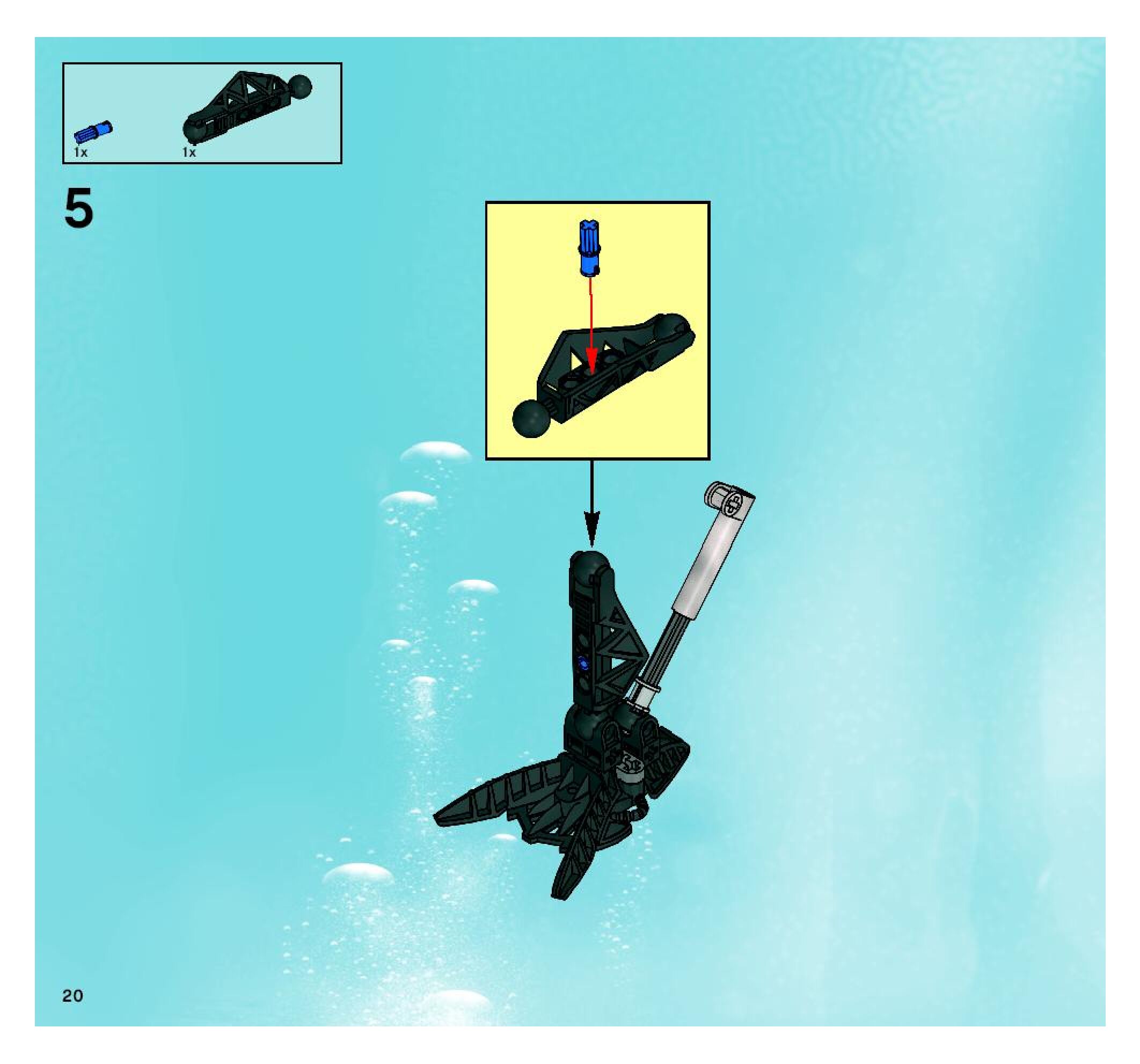 1x
1x

5

20