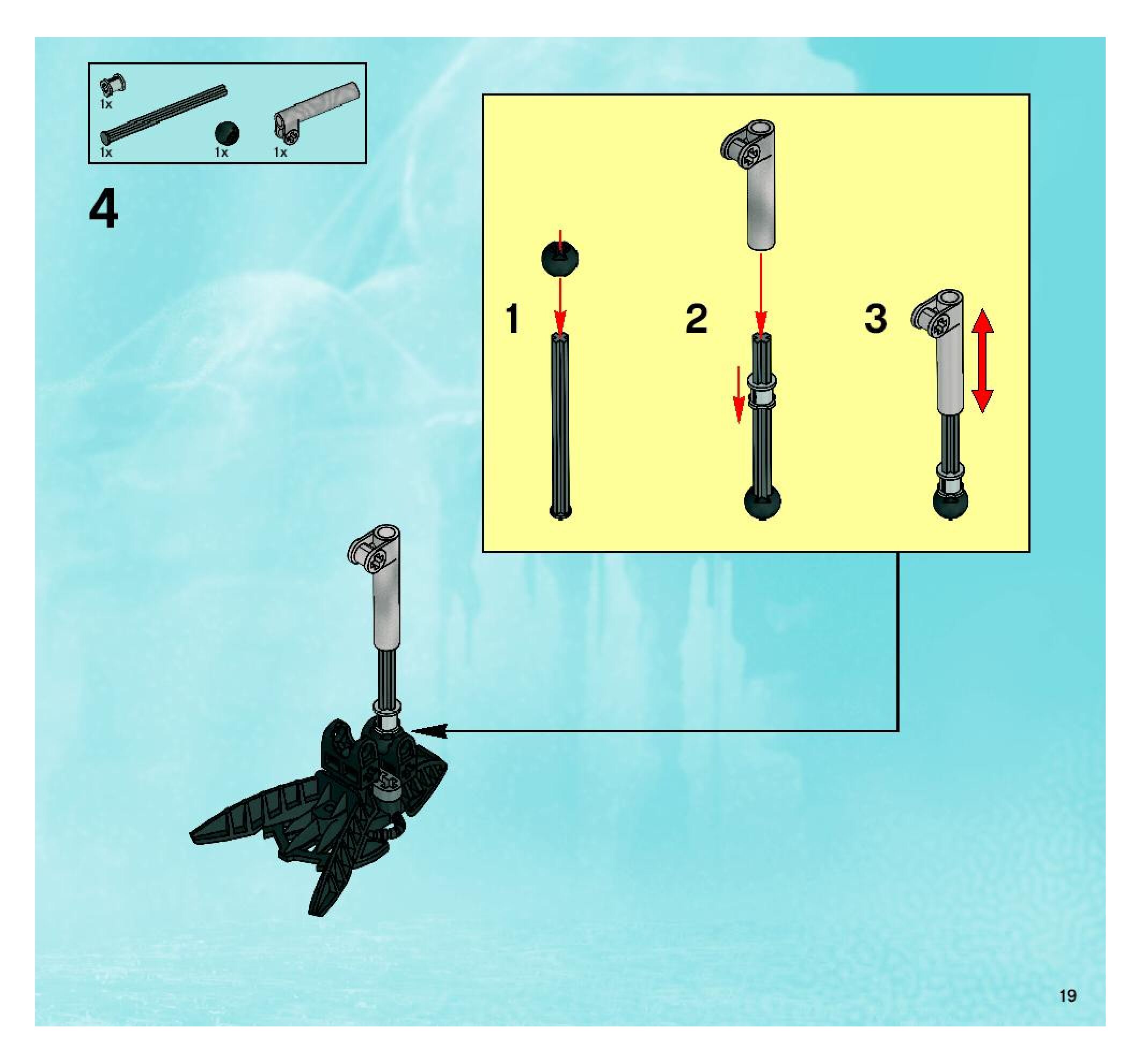 1x
1x
1x
1x

4

1
2
3

19