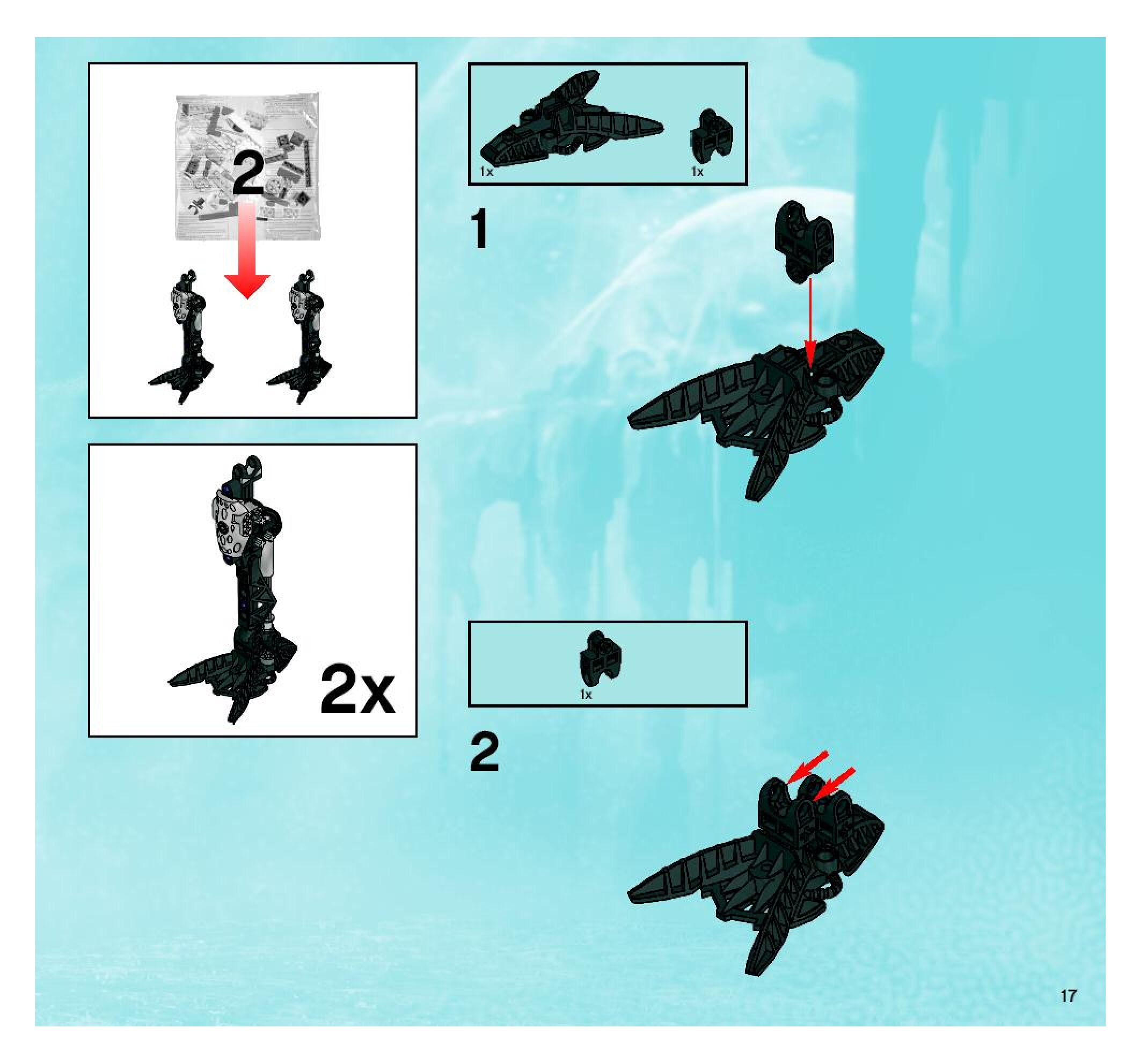 2

2x

1x

1x

1

1x

2

17