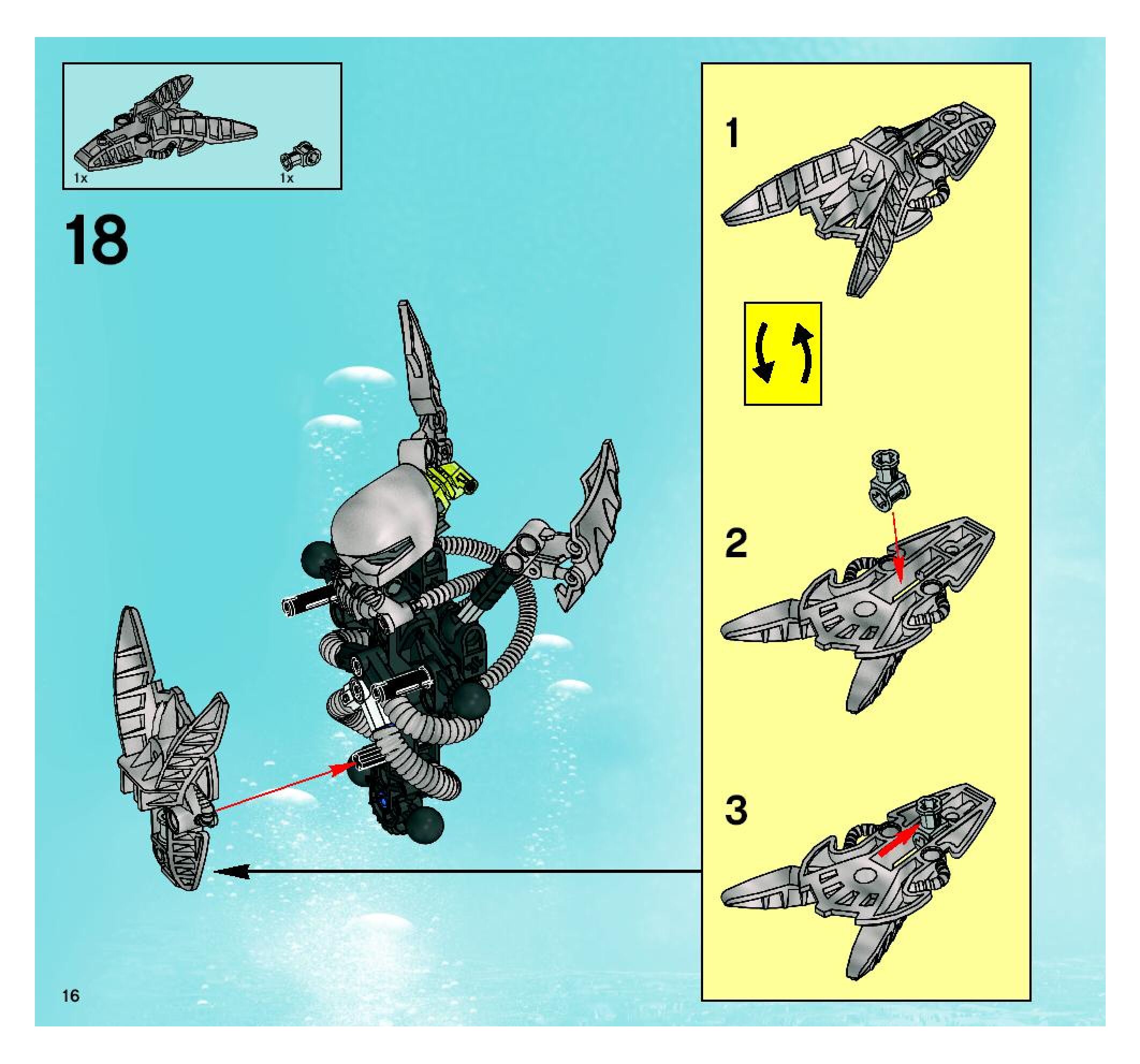 1x 1x

18

1

2

3

16