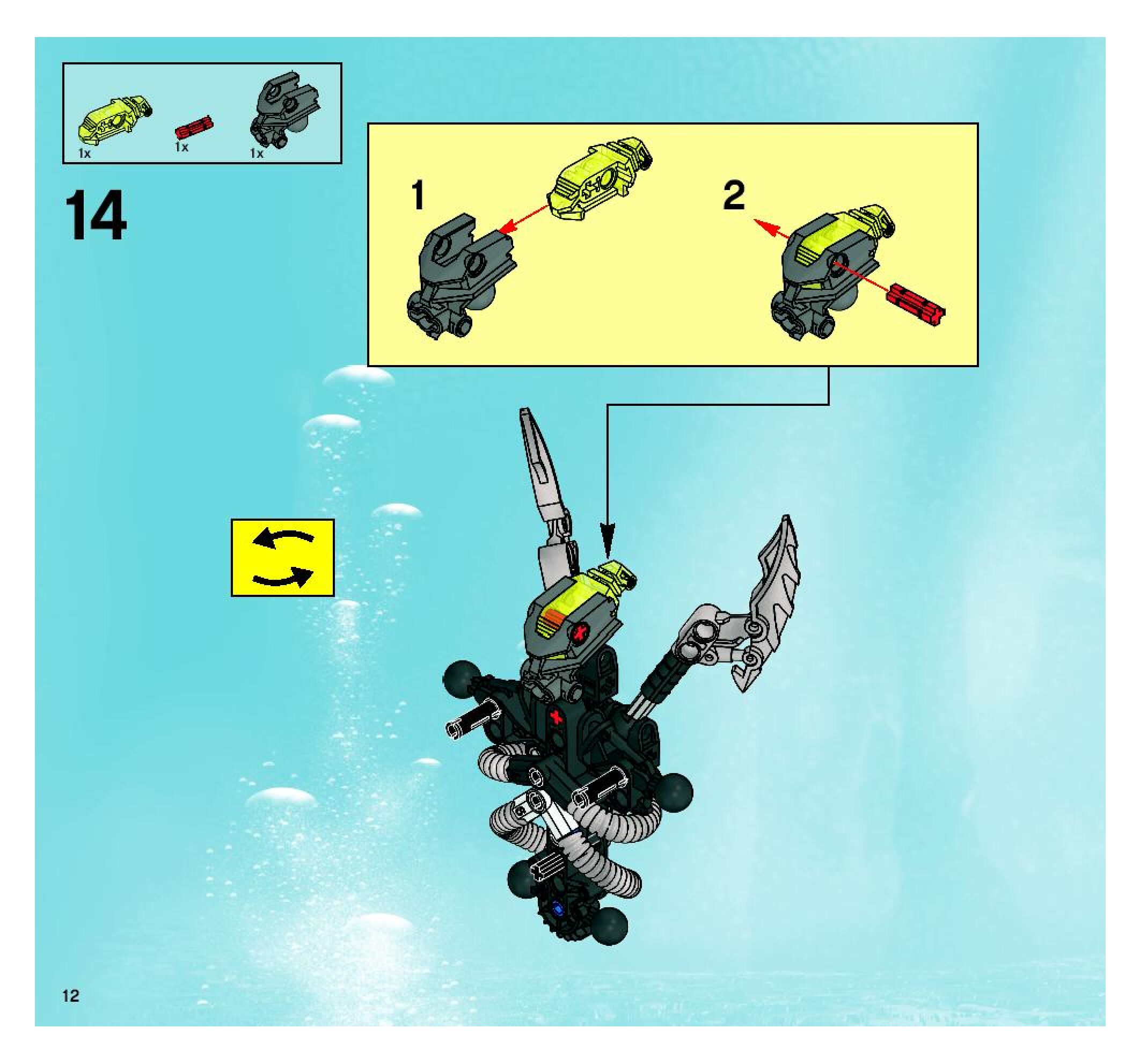 1x 1x 1x

14

1

2

12