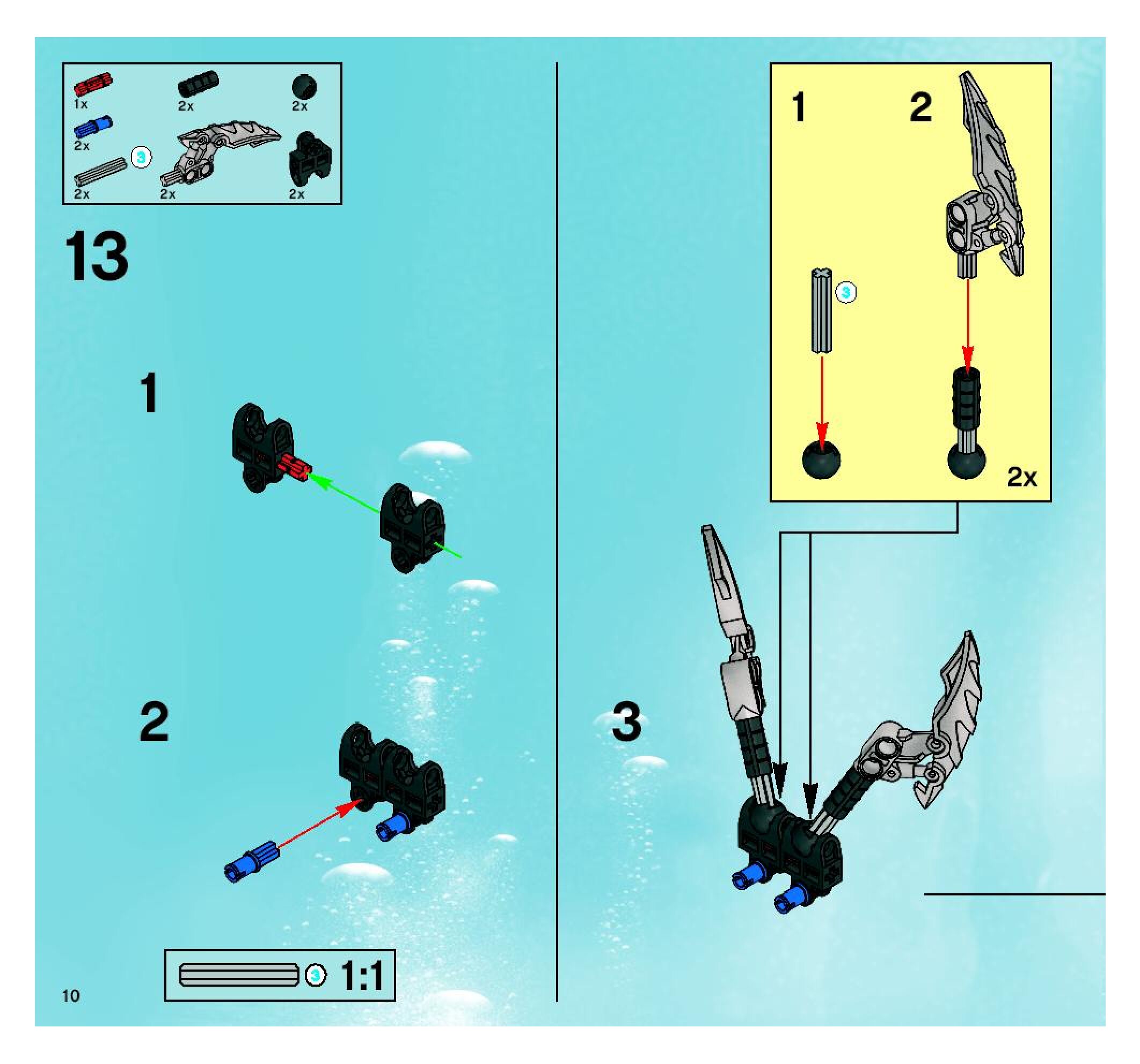 1x 2x 2x
2x
3
2x 2x 2x

13

1

2

3 1:1

10

1 2

3

2x

3