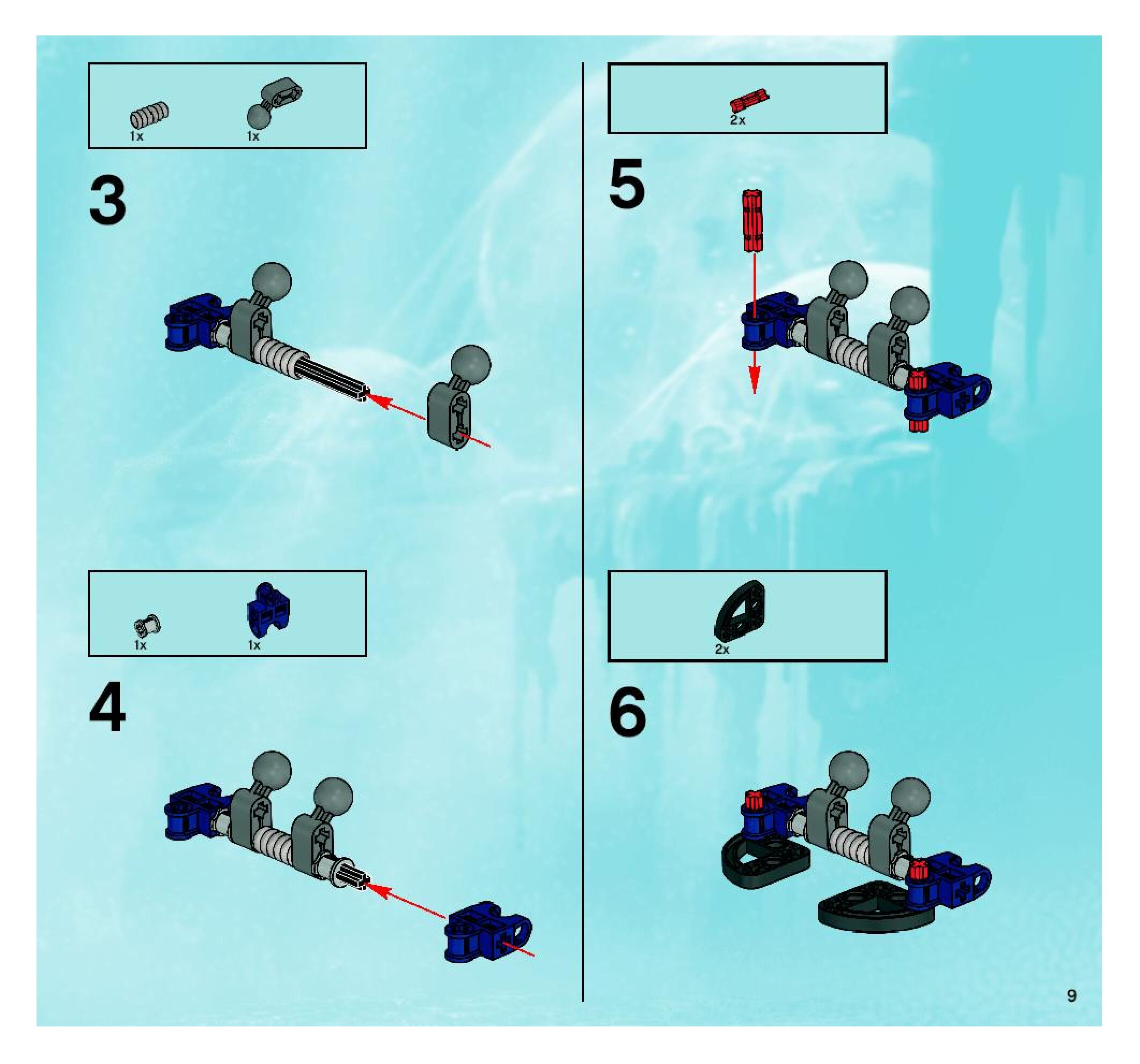 1x 1x

3

1x 1x

4

2x

5

2x

6

9