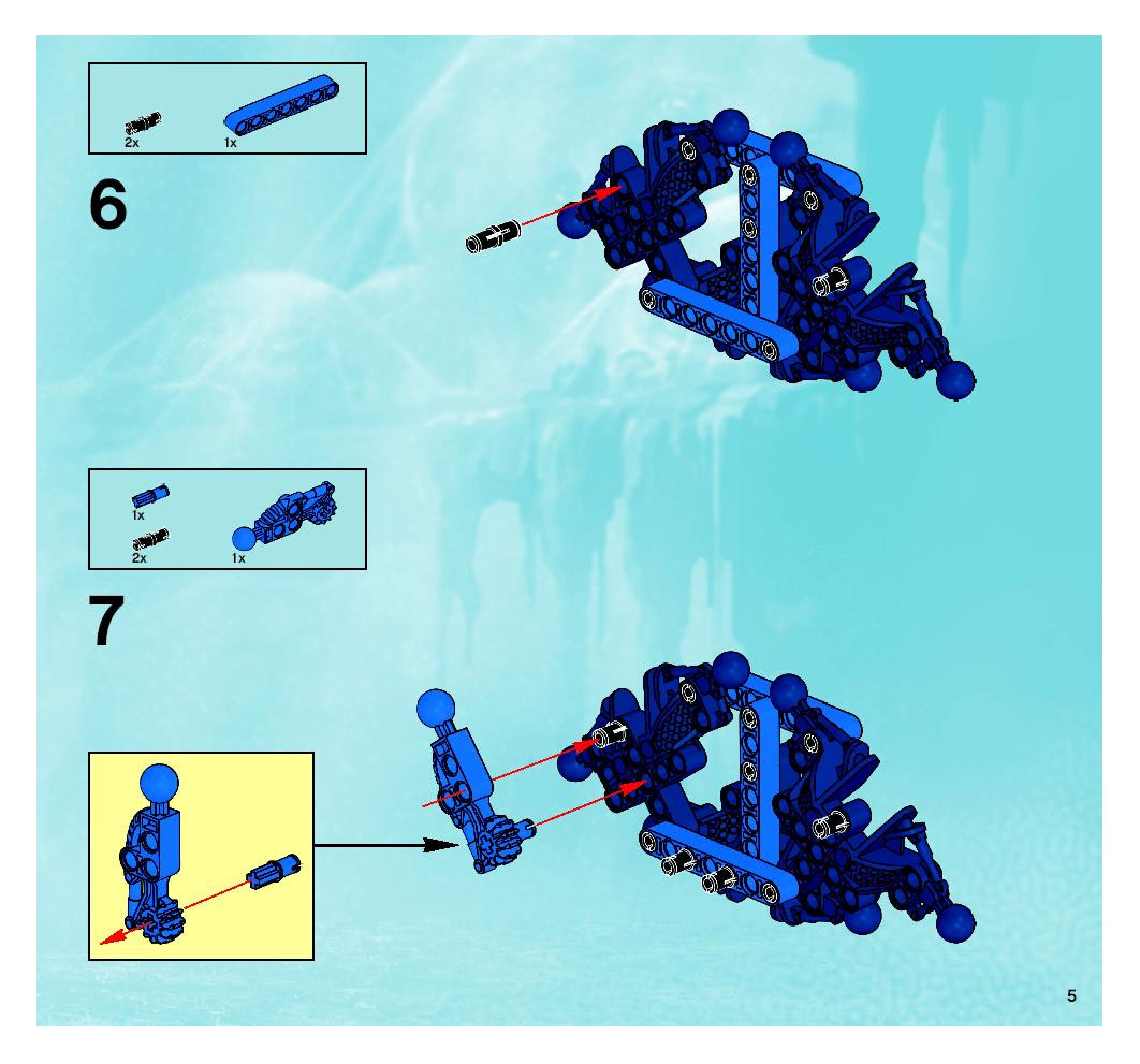 2x 1x

6

1x
2x 1x

7

5