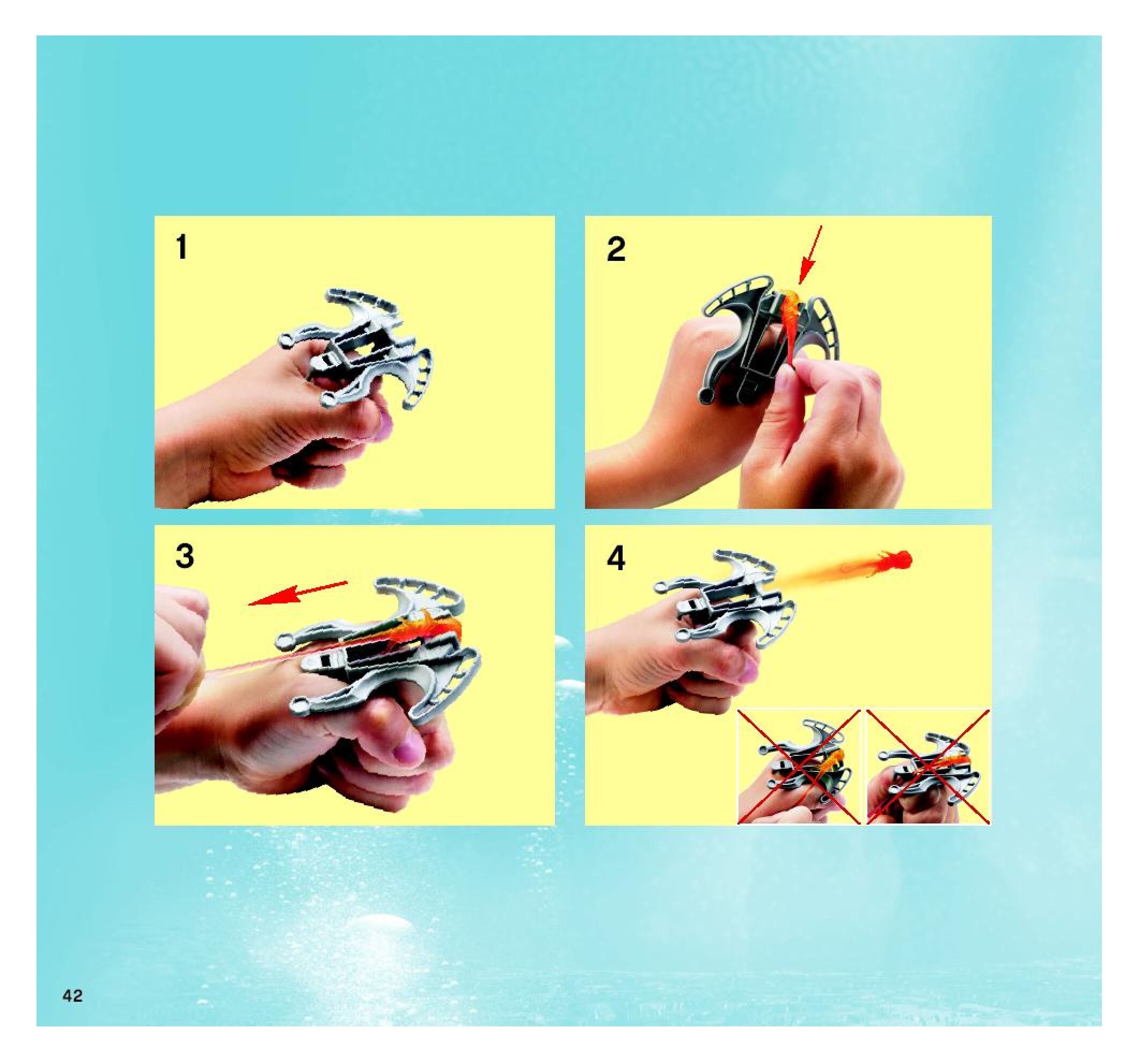 1

2

3

4

42