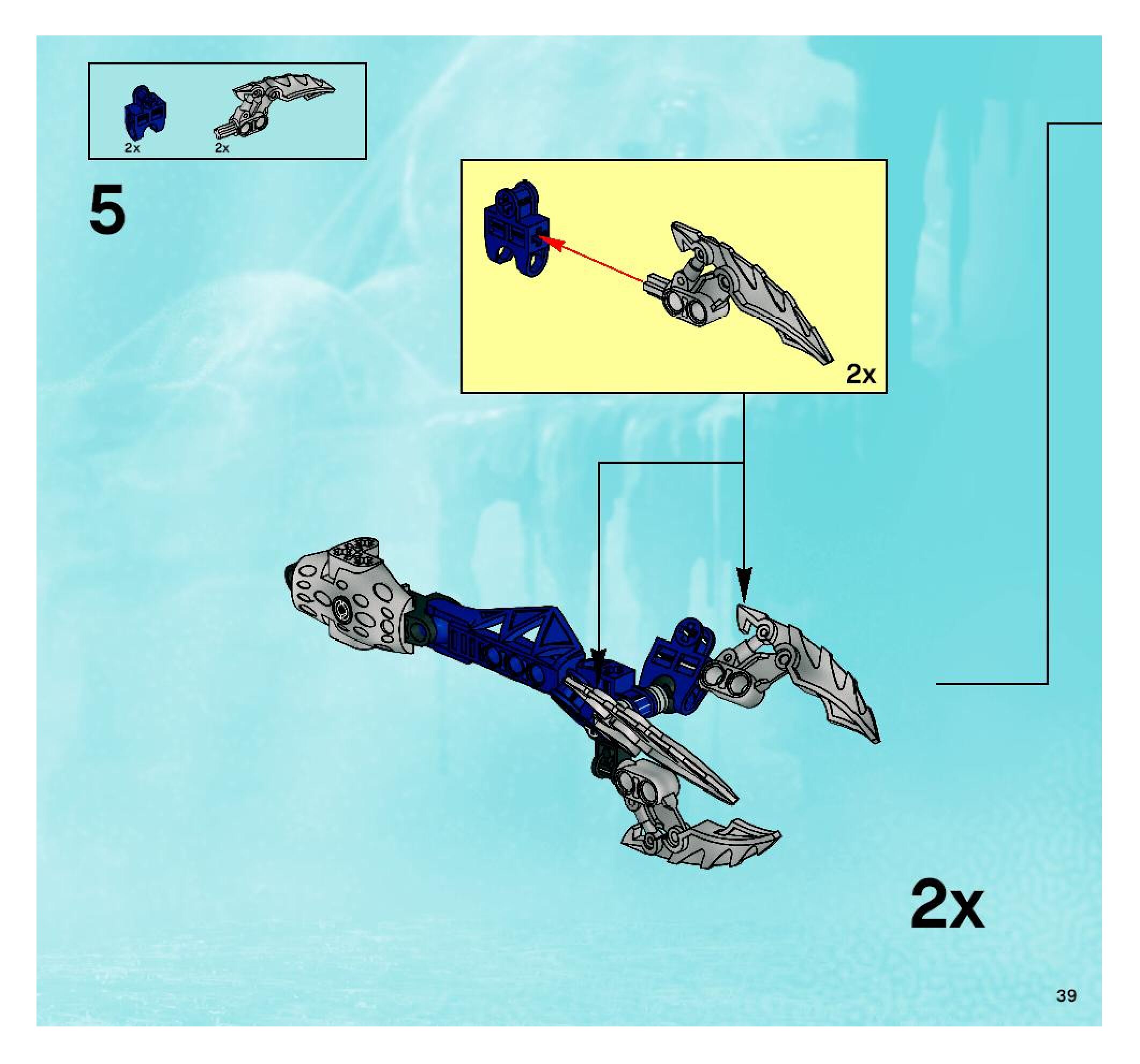 2x 2x

5

2x

2x

39