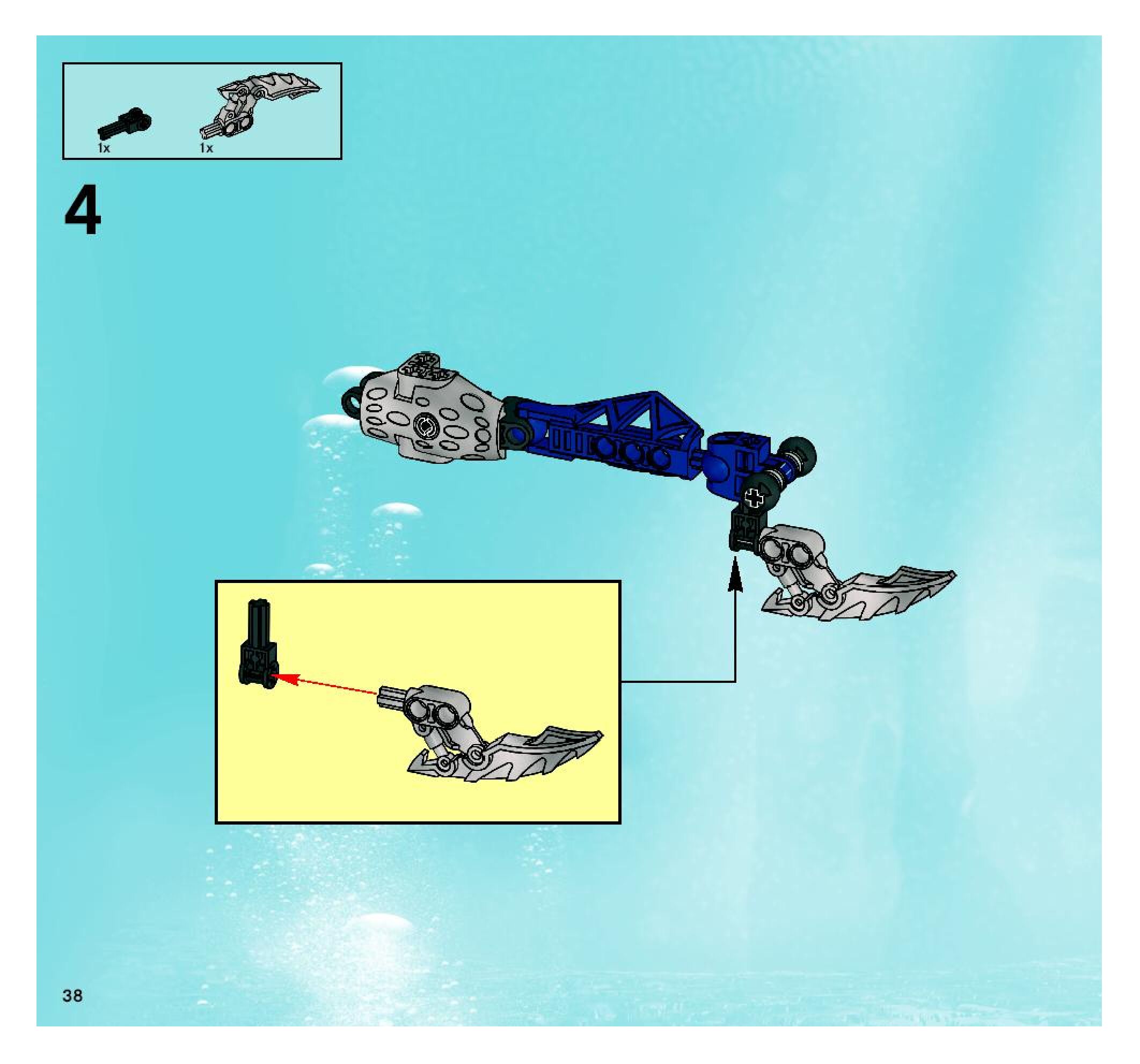 1x
1x

4

38