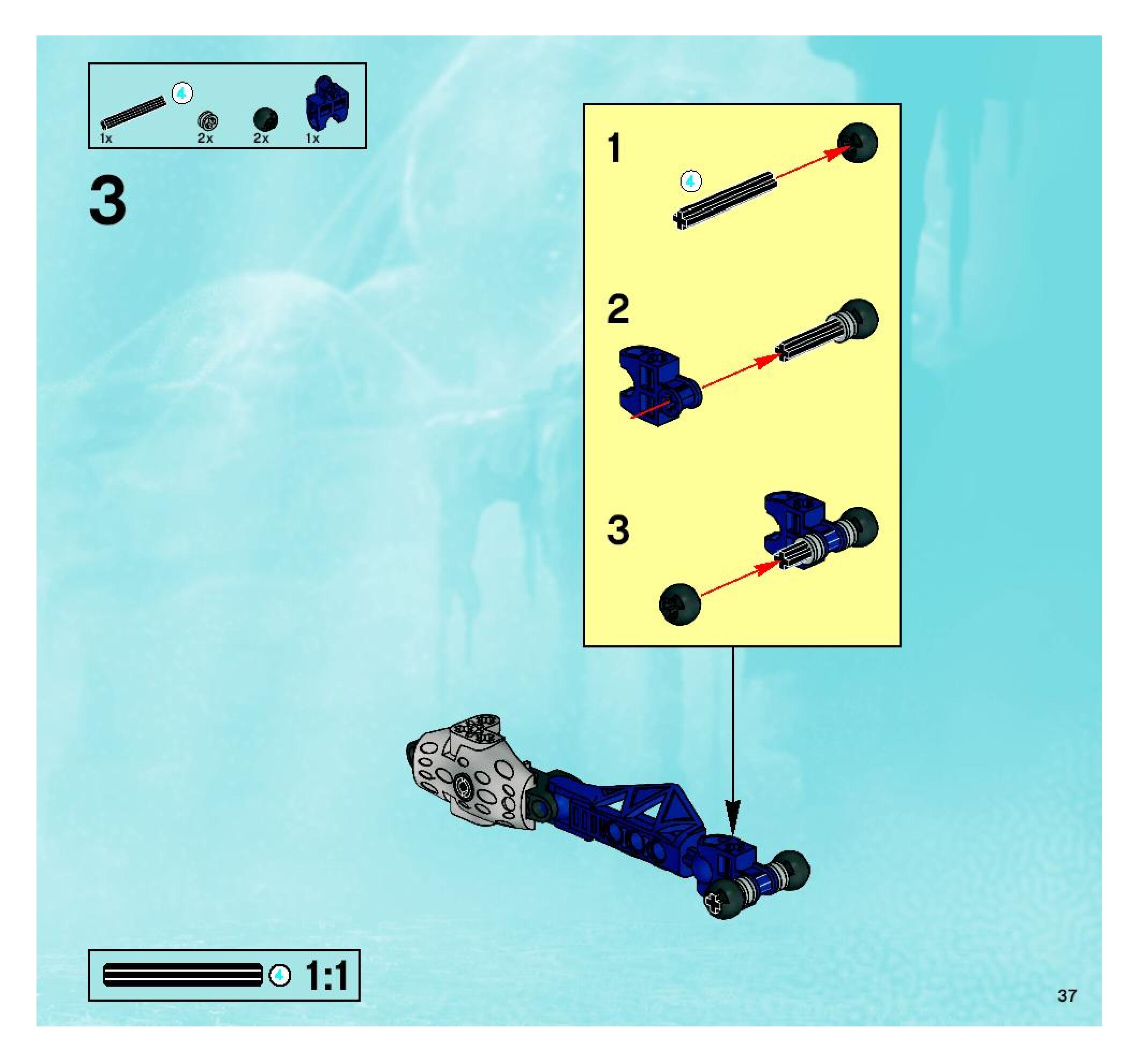 4
1x 2x 2x 1x

3

1
4

2

3

4 1:1

37