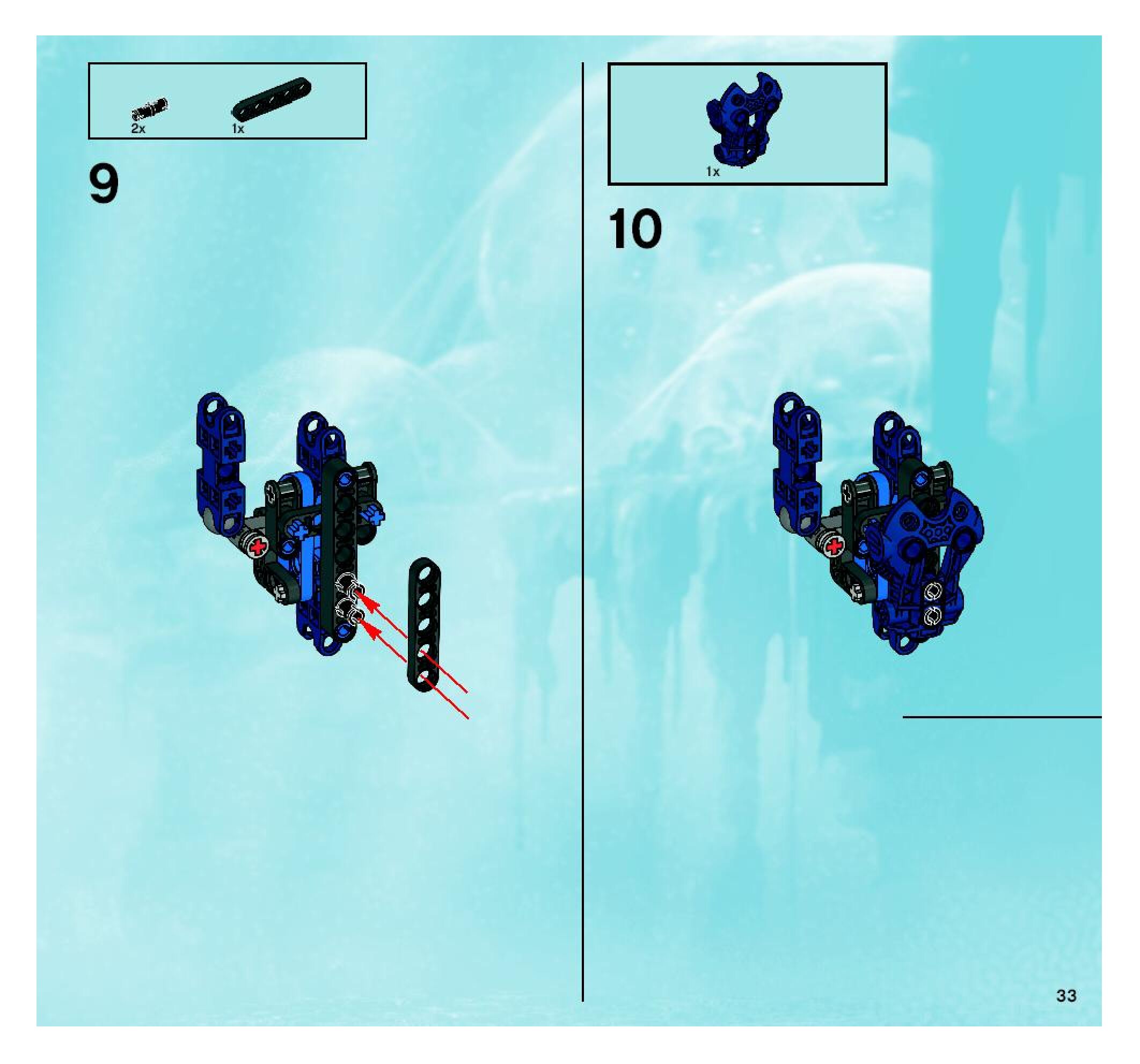 2x 1x

9

1x

10

33