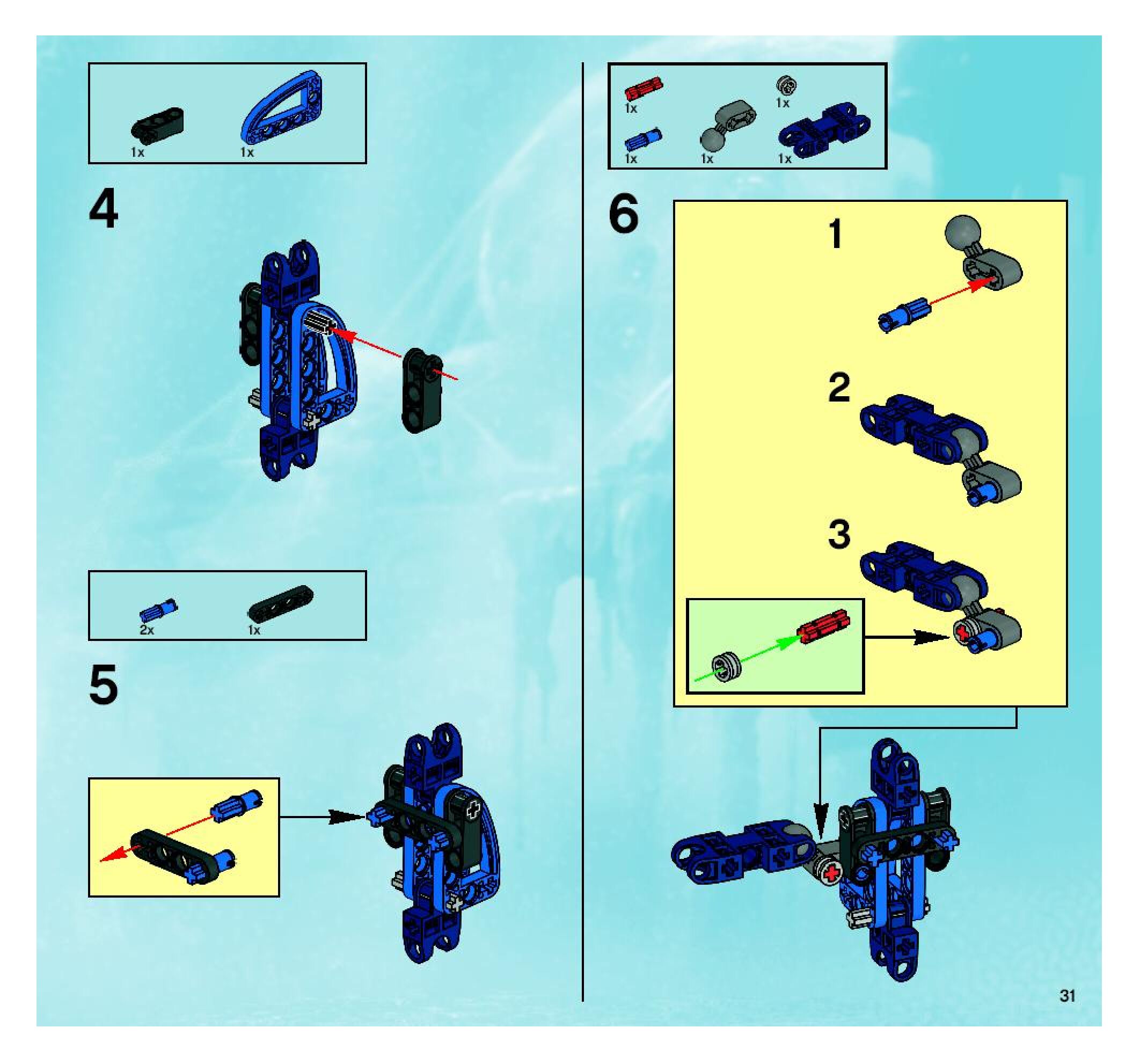 1x 1x

4

2x 1x

5

1x 1x

1x 1x 1x

6

1

2

3

31