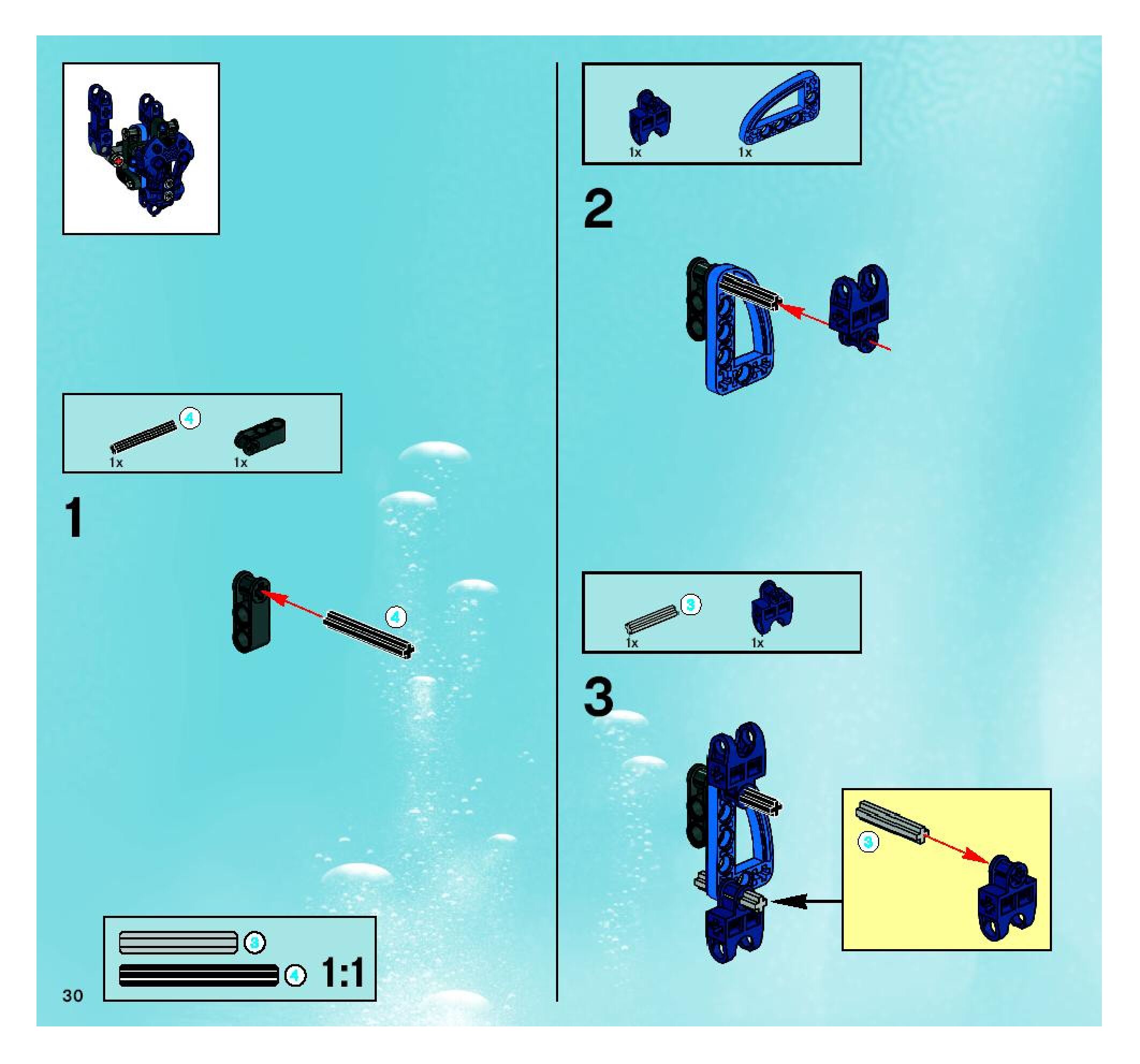 4
1x
1x

1

4

3
4
1:1

30

1x
1x

2

3
1x
1x

3

3