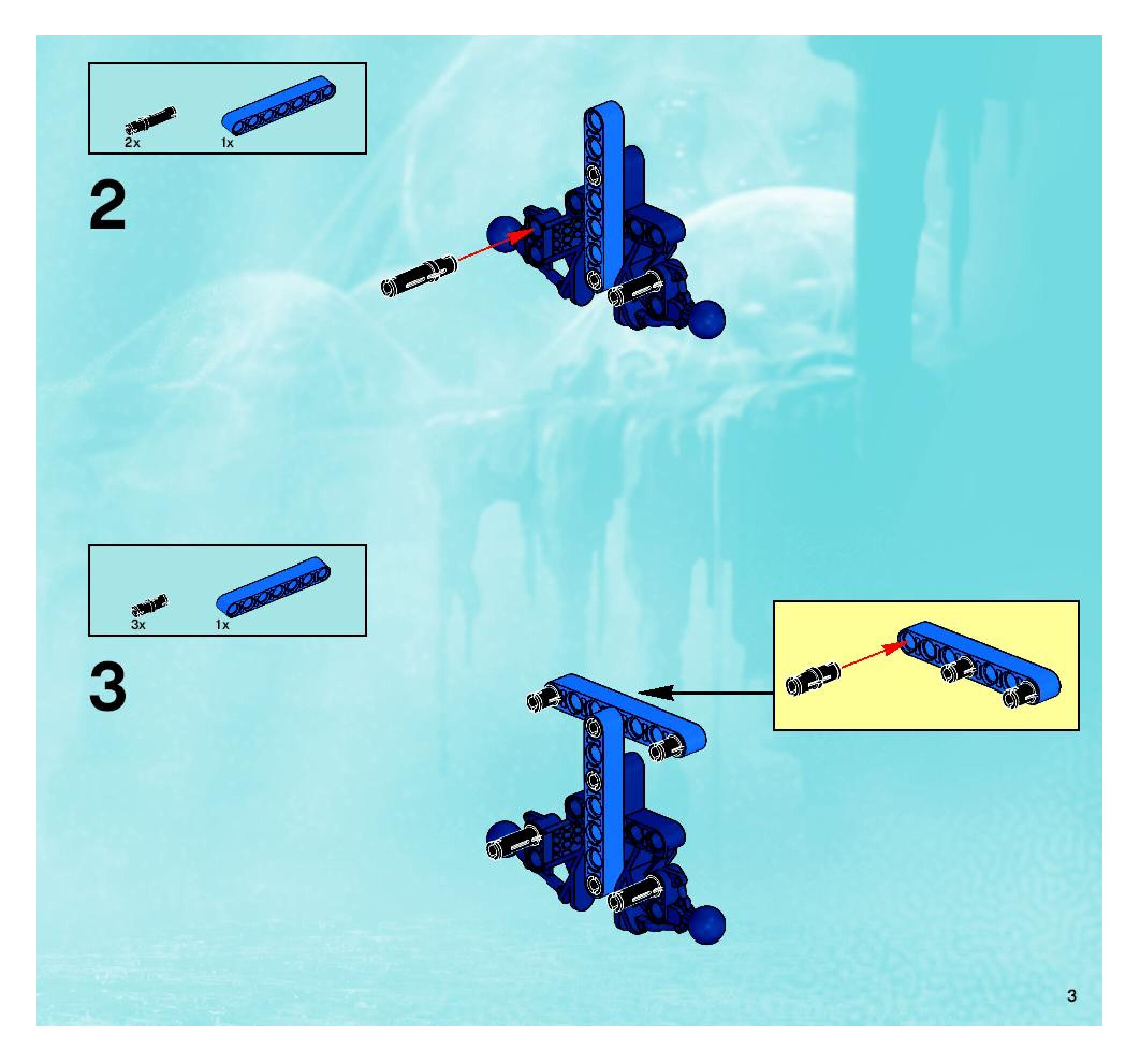 2x 1x

2

3x 1x

3

3